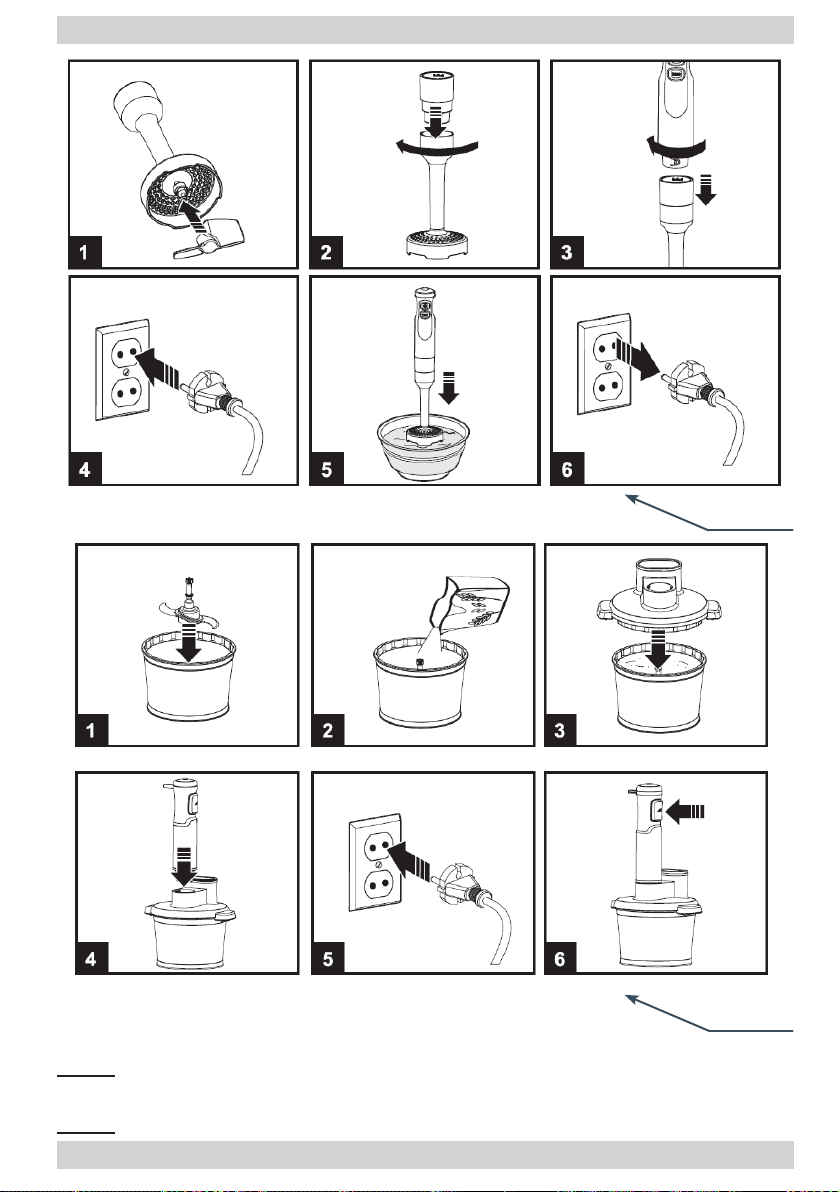 1

2

3

4

5

6

1

2

3

4

5

6