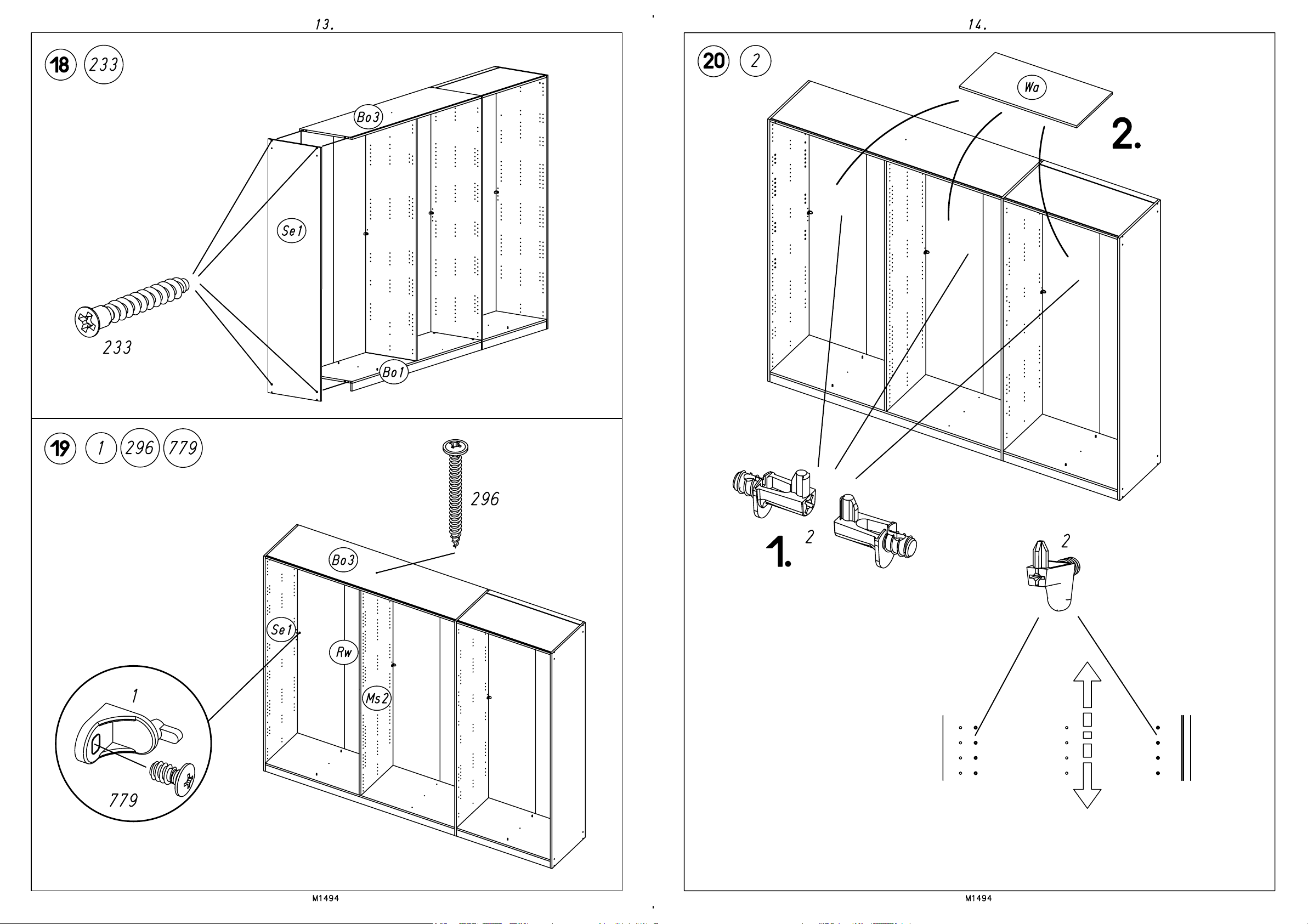 13.

18 233

Bo3

Se1

233

Bo1

19 1 296 779

296

Bo3

Se1

Rw

Ms2

1

779

M1494

14.

20 2

Wa

2.

1. 2

2

M1494