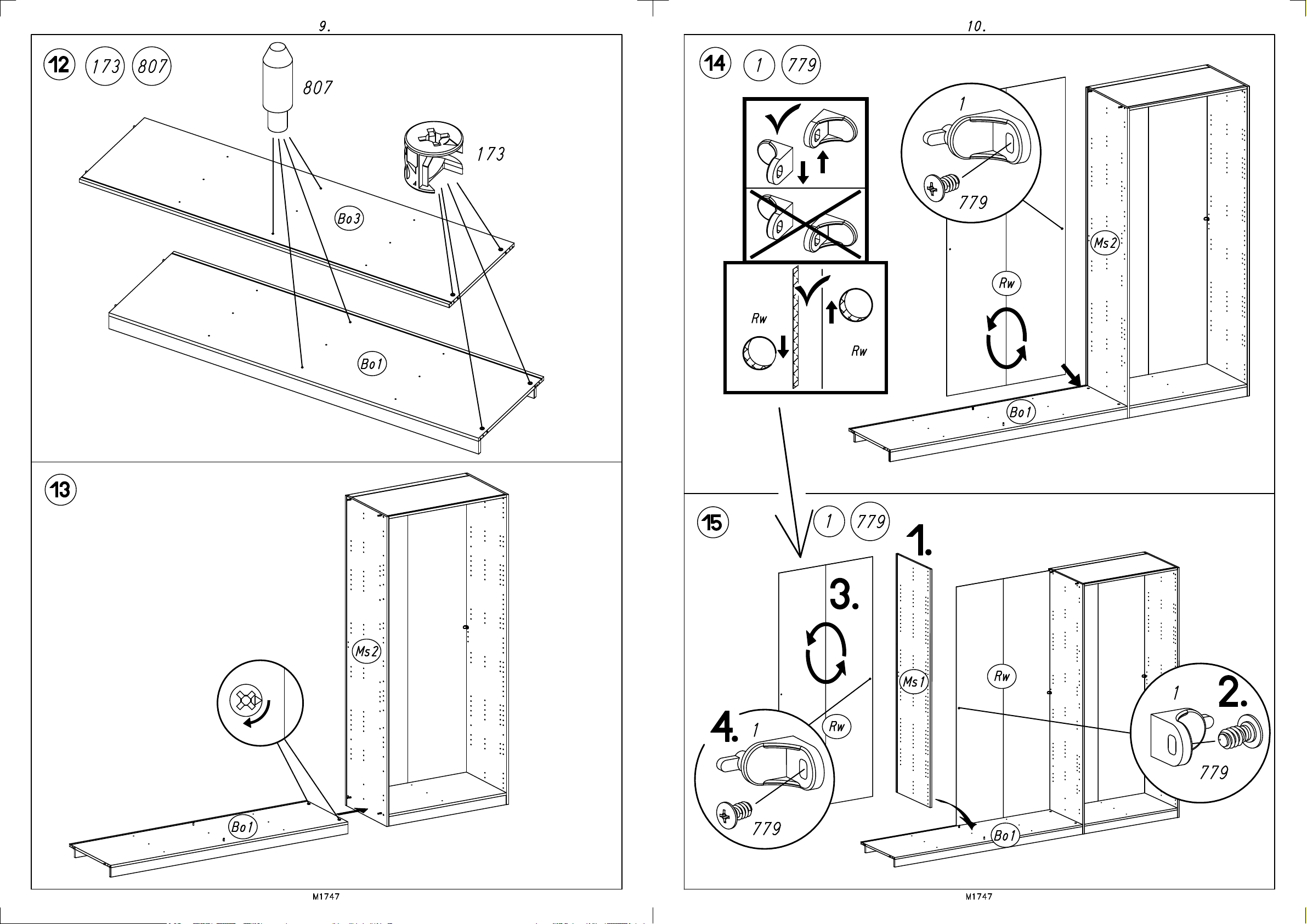 9.

12 173 807

807

173

Bo3

Bo1

13

Ms2

Bo1

M1747

10.

14 1 779

1

779

Rw

Rw

Rw

Ms2

Bo1

15 1 779

1.

3.

Ms1

Rw

Rw

4. 1

779

1

2.

779

Bo1

M1747