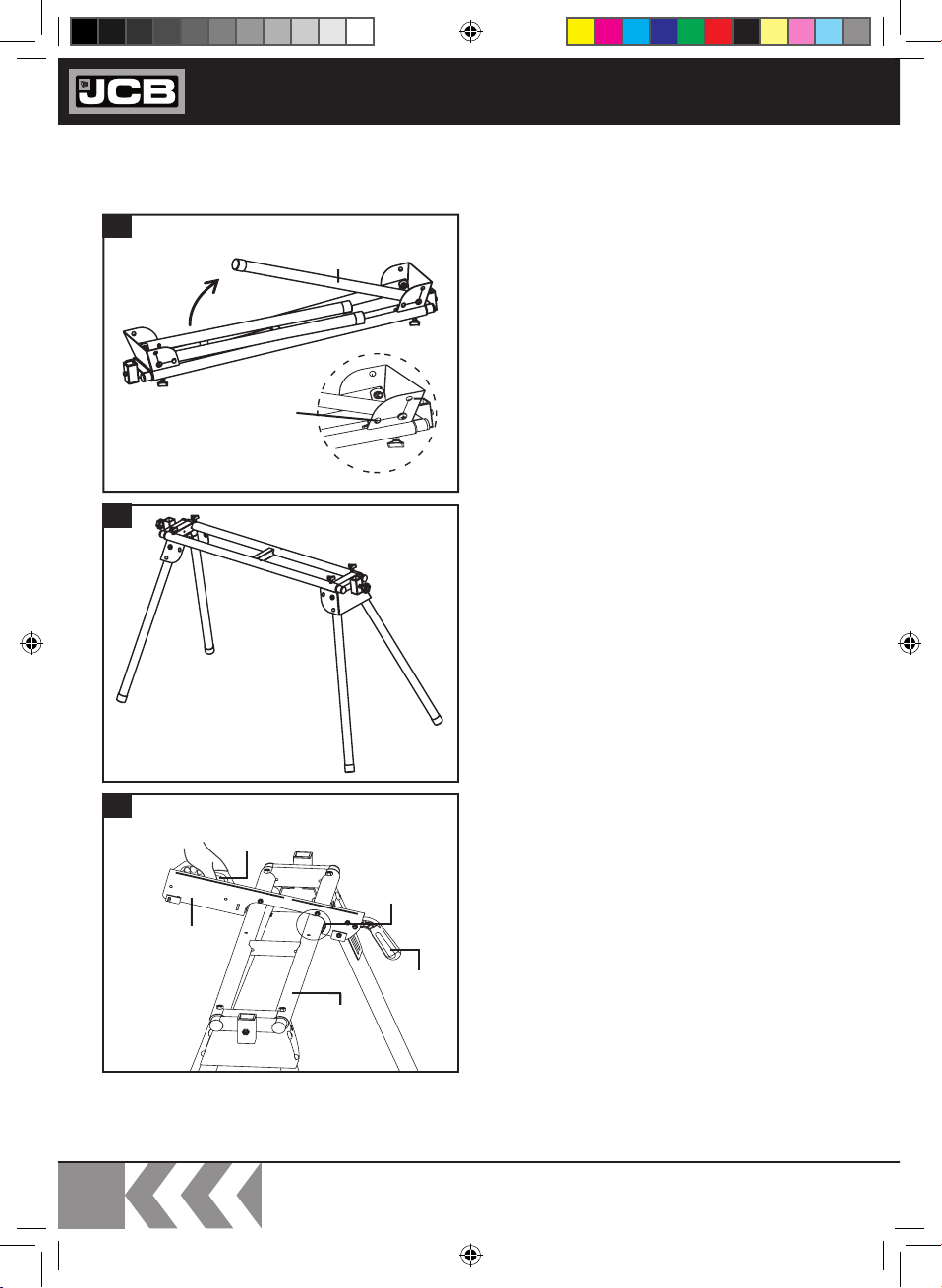 JCB