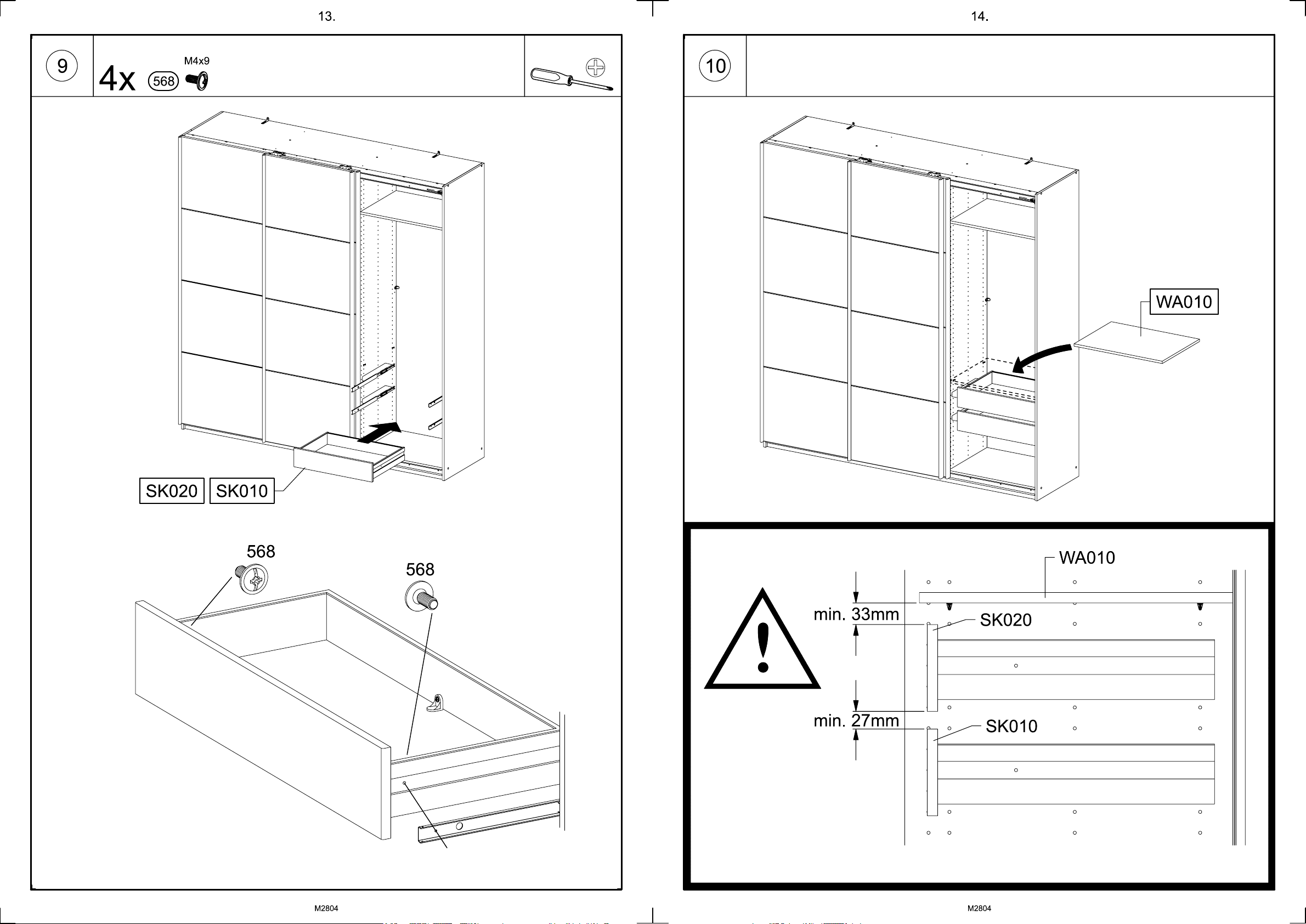 13.

9

4x 568 M4x9

SK020 SK010

568

568

M2804

14.

10

WA010

WA010

min. 33mm

SK020

min. 27mm

SK010

M2804