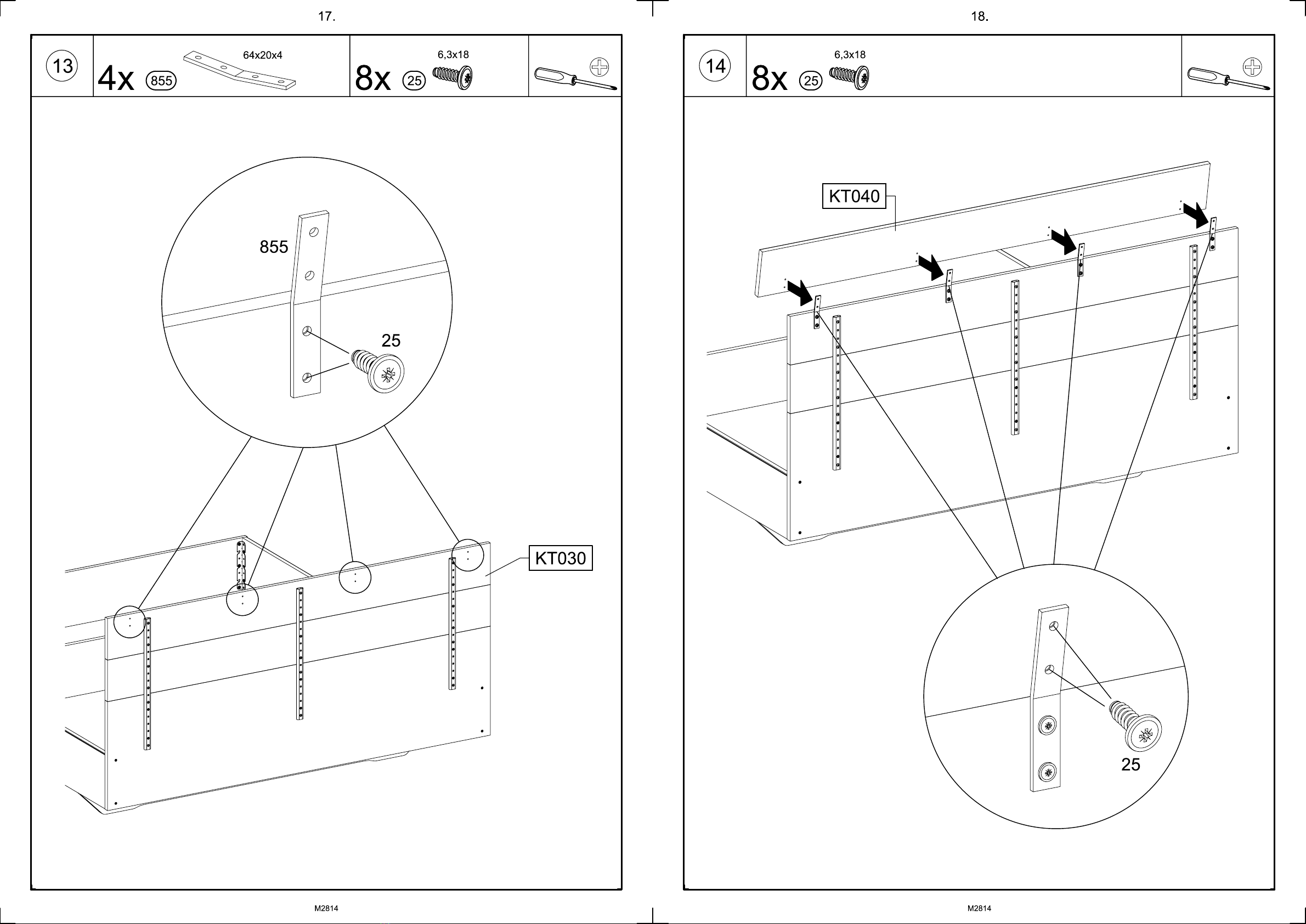 17.

13

4x 855 64x20x4

8x 25 6,3x18

855

25

KT030

M2814

18.

14

8x 25 6,3x18

KT040

25

M2814