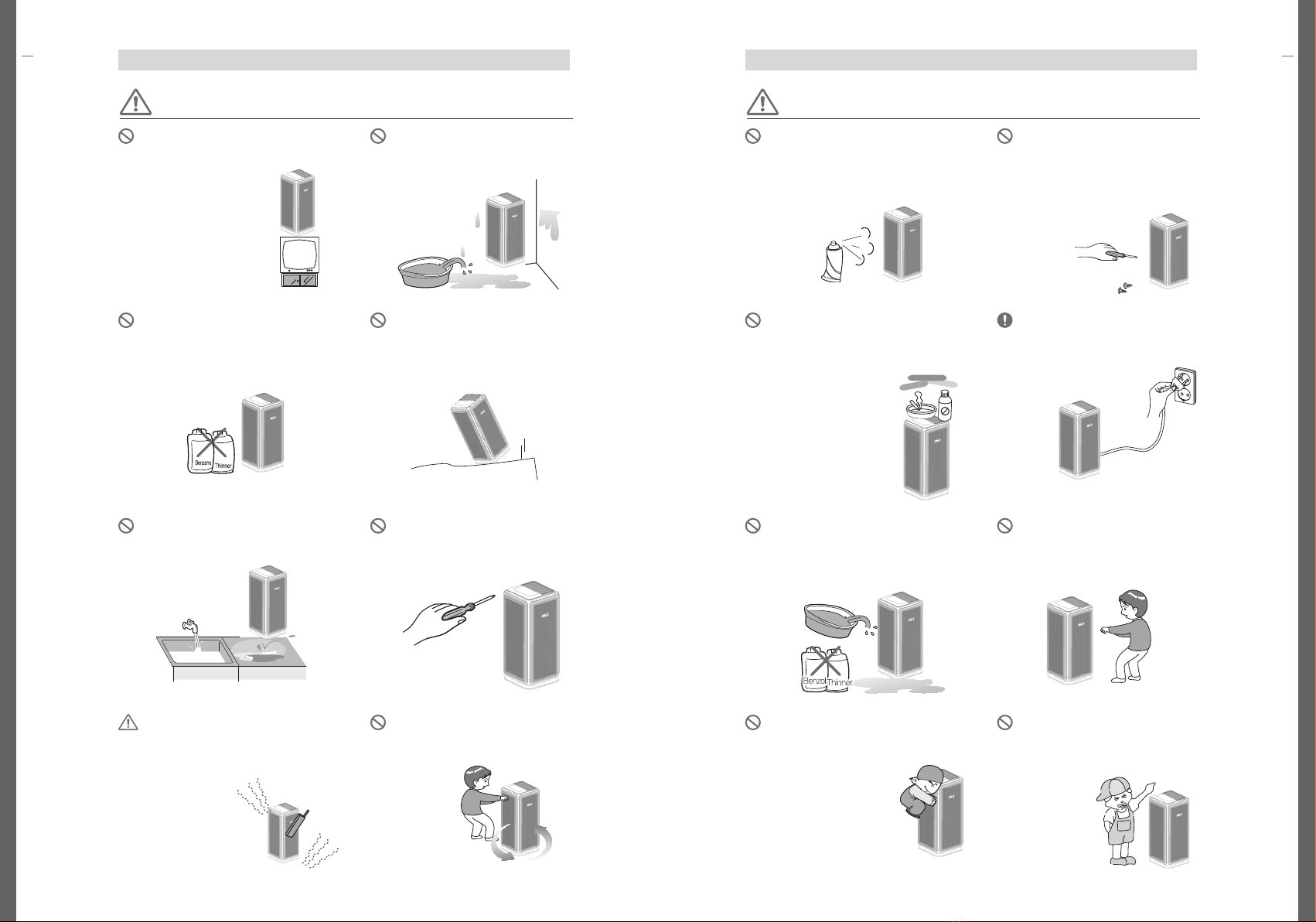 Benzene Thinner

Benzol Thinner