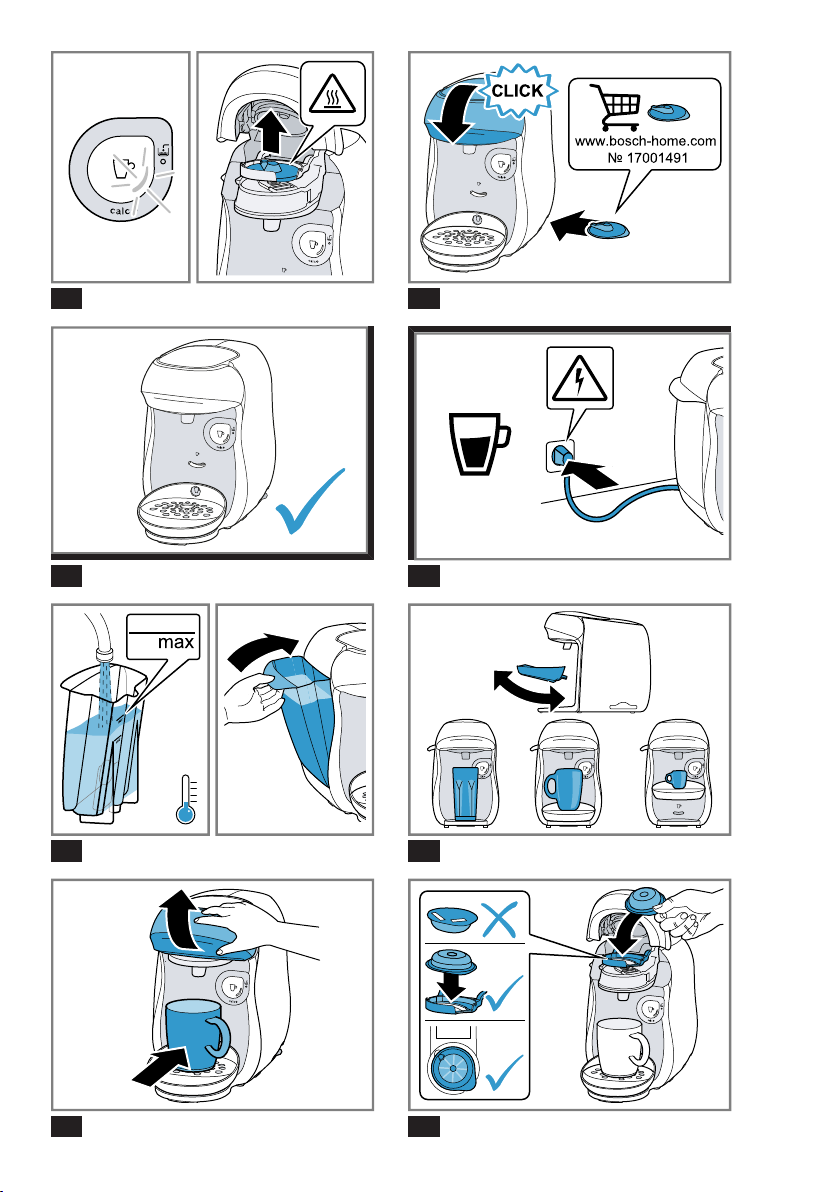 calc

CLICK

www.bosch-home.com
№ 17001491

max