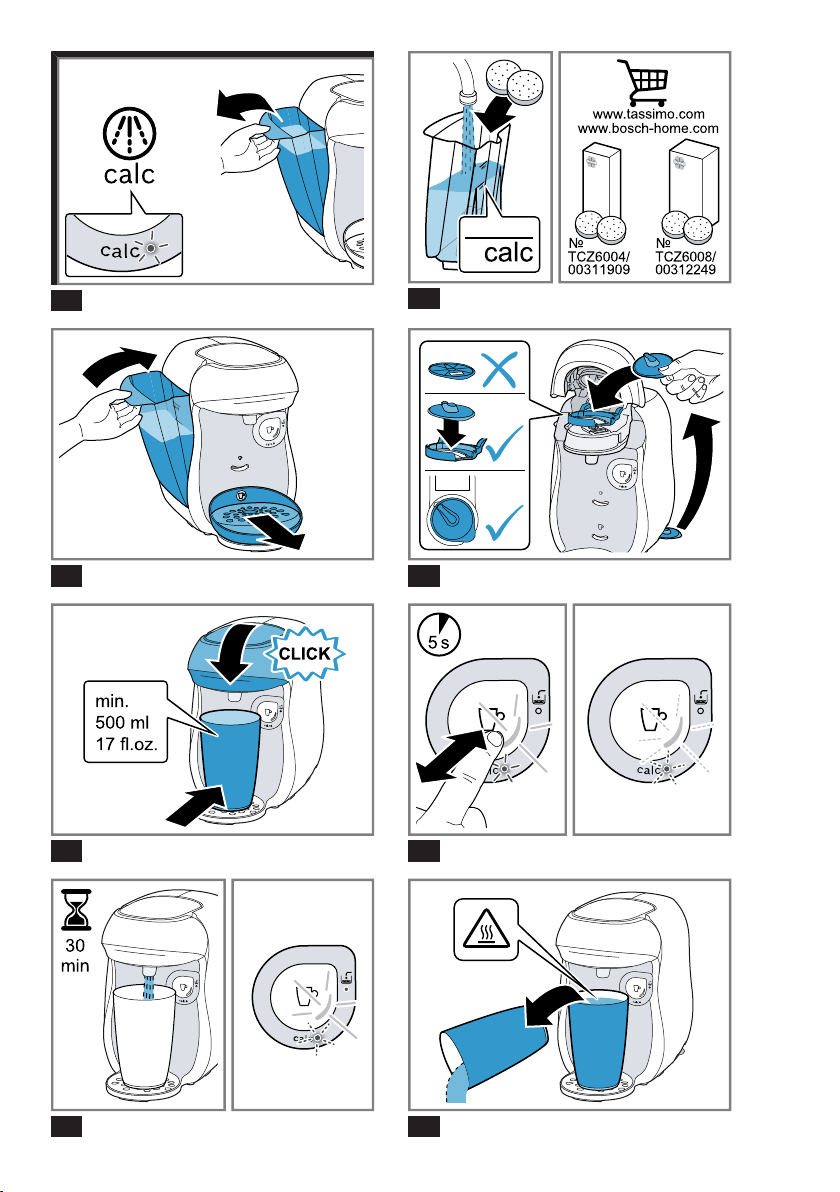 calc

calc

calc

www.tassimo.com
www.bosch-home.com

№ TCZ6004/ 00311909

№ TCZ6008/ 00312249

CLICK

min.
500 ml
17 fl.oz.

5 s

calc

calc

30 min

calc