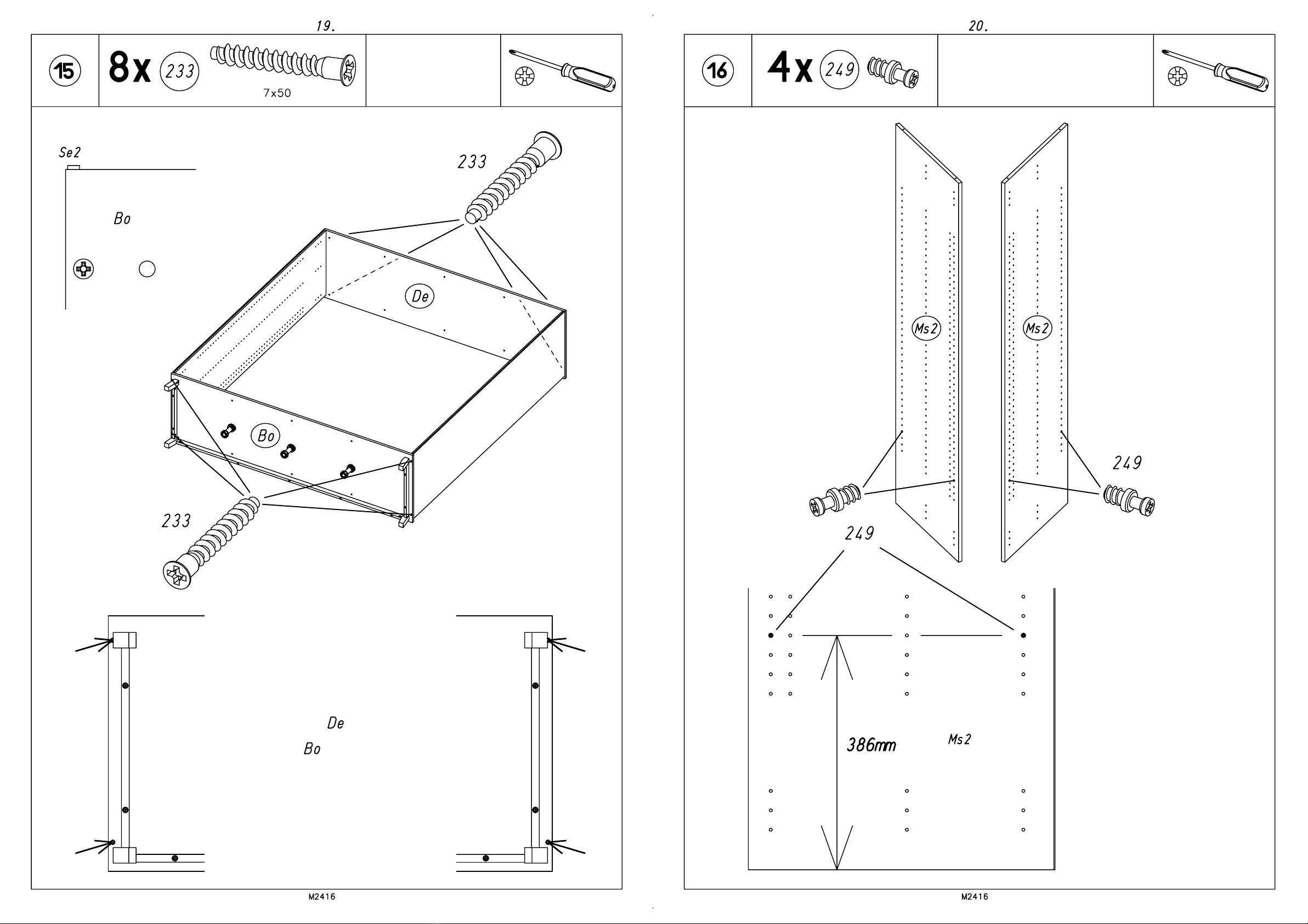 19.

15

8x 233

7x50

Se2

Bo

233

De

Bo

233

De

Bo

M2416

20.

16

4x 249

Ms2

Ms2

249

249

386mm

Ms2

M2416