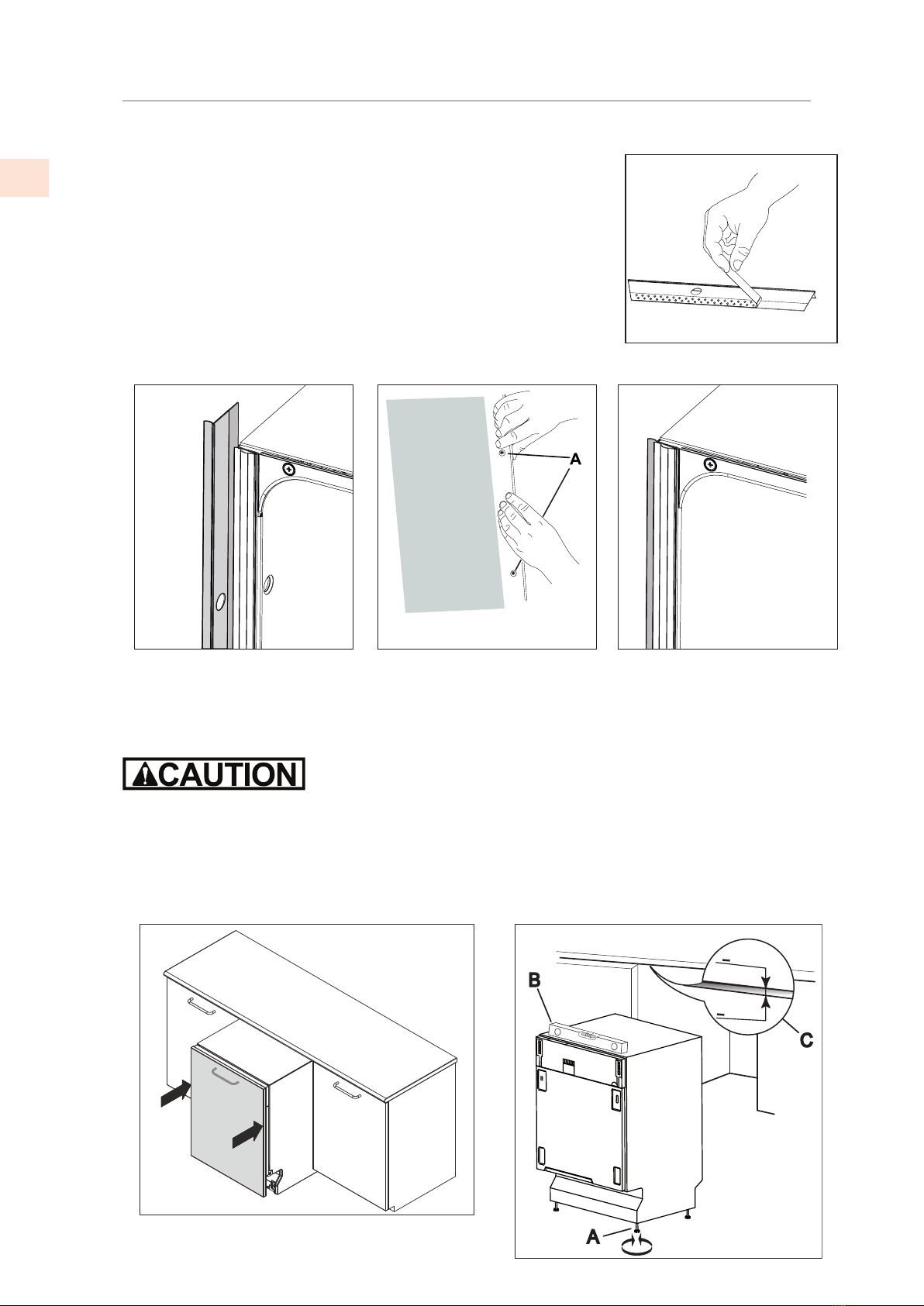 A

CAUTION

B

C

A