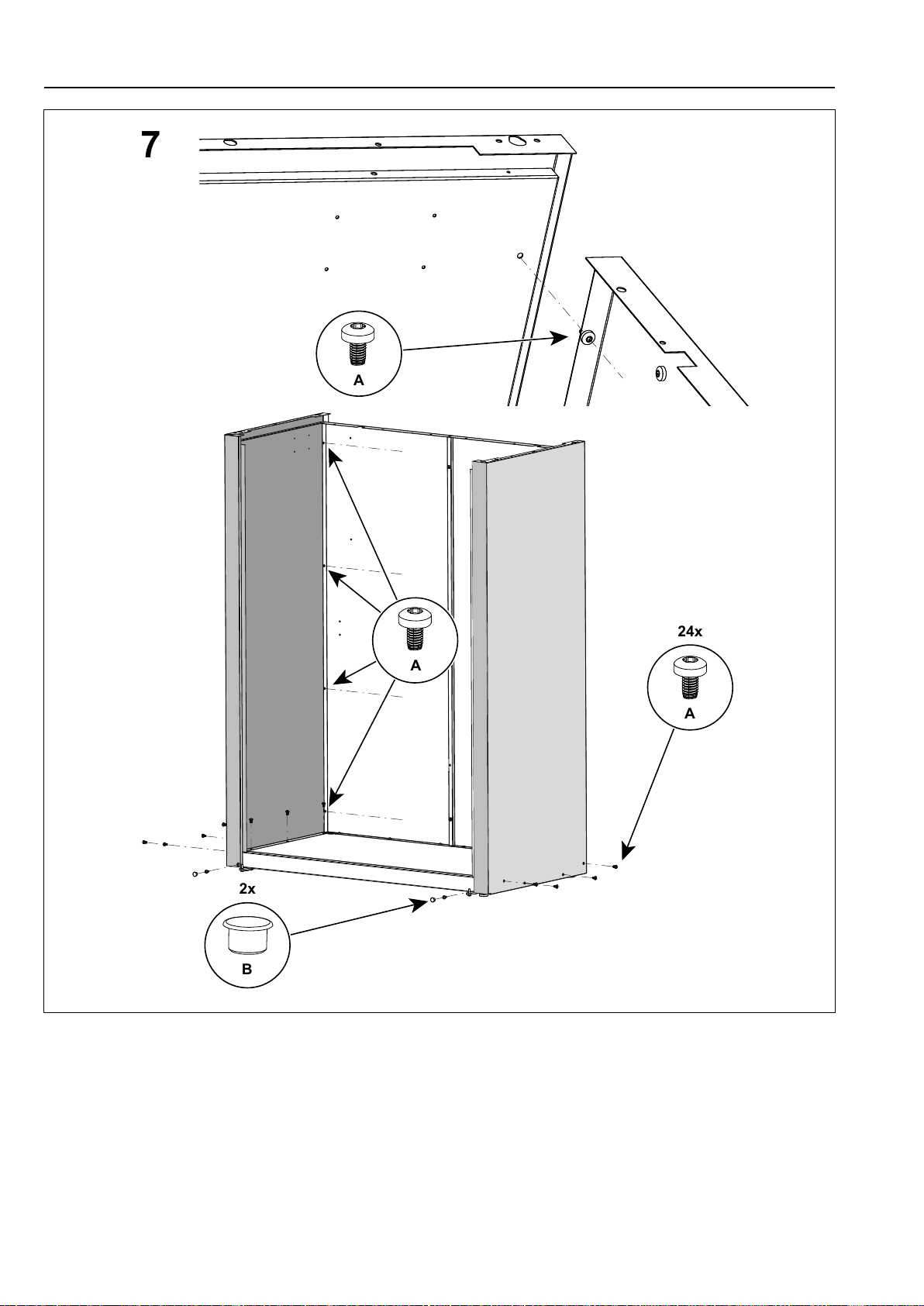 7

A

A

24x

A

2x

B