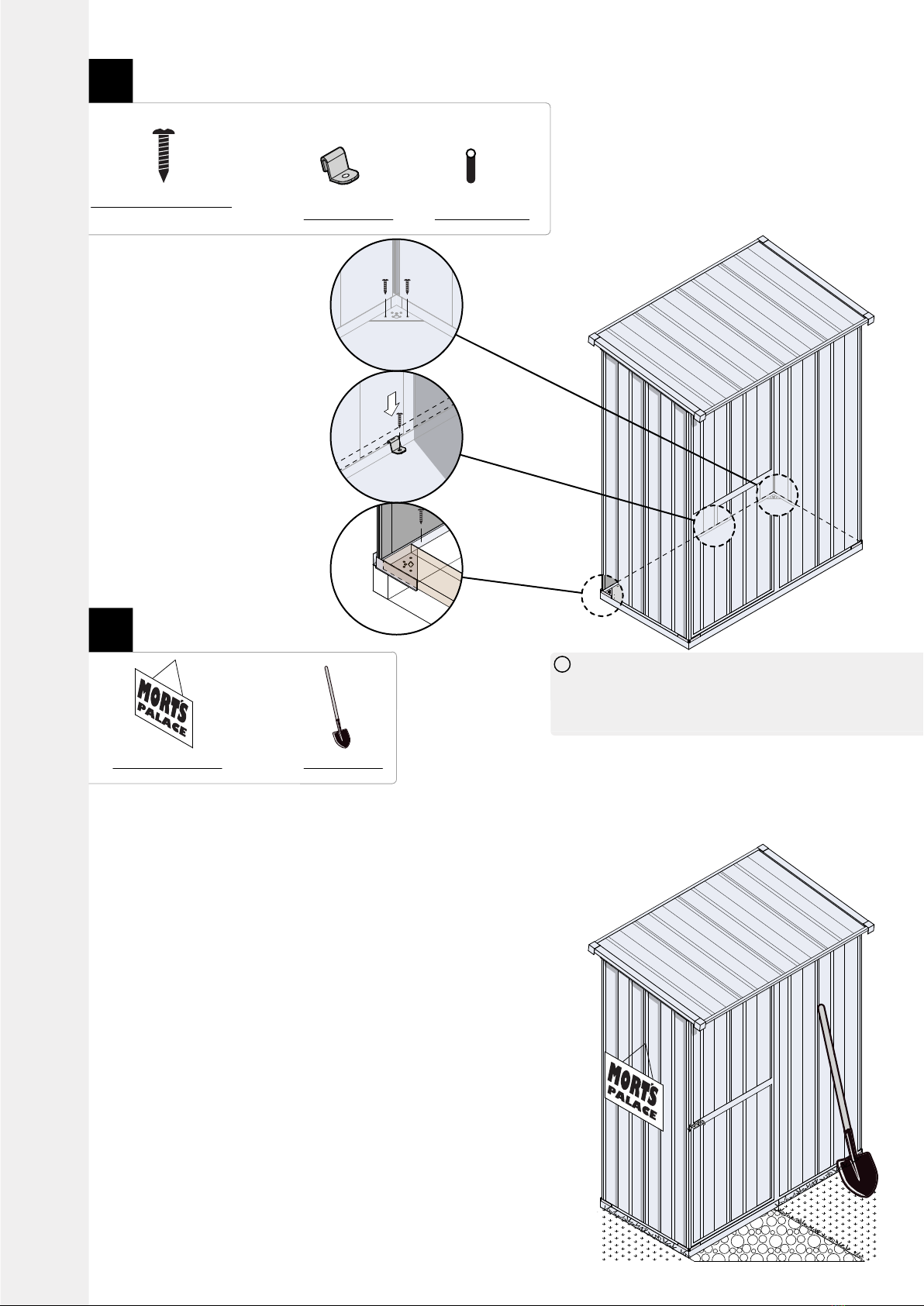 MORTS PALACE

MORTS PALACE