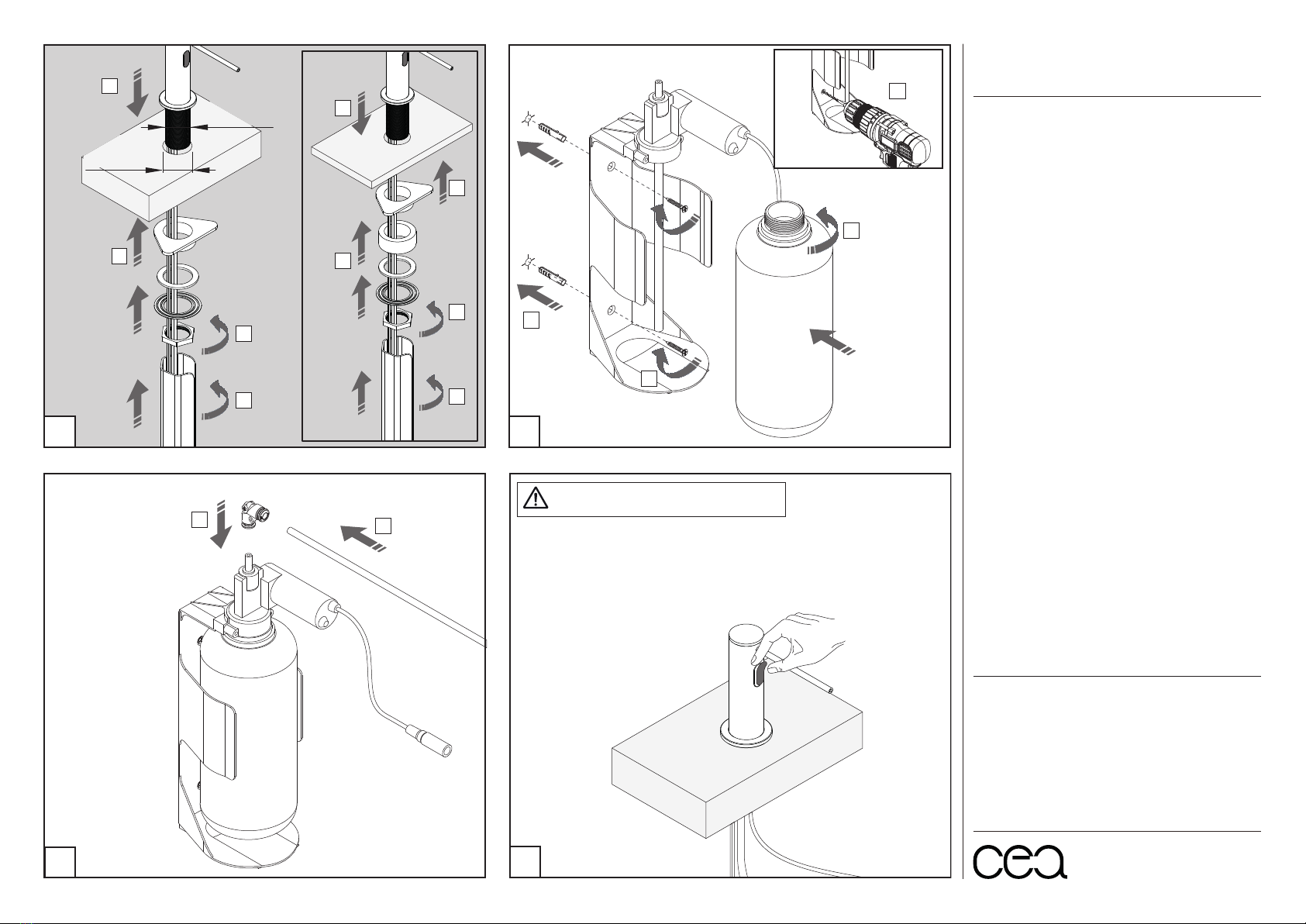 cea