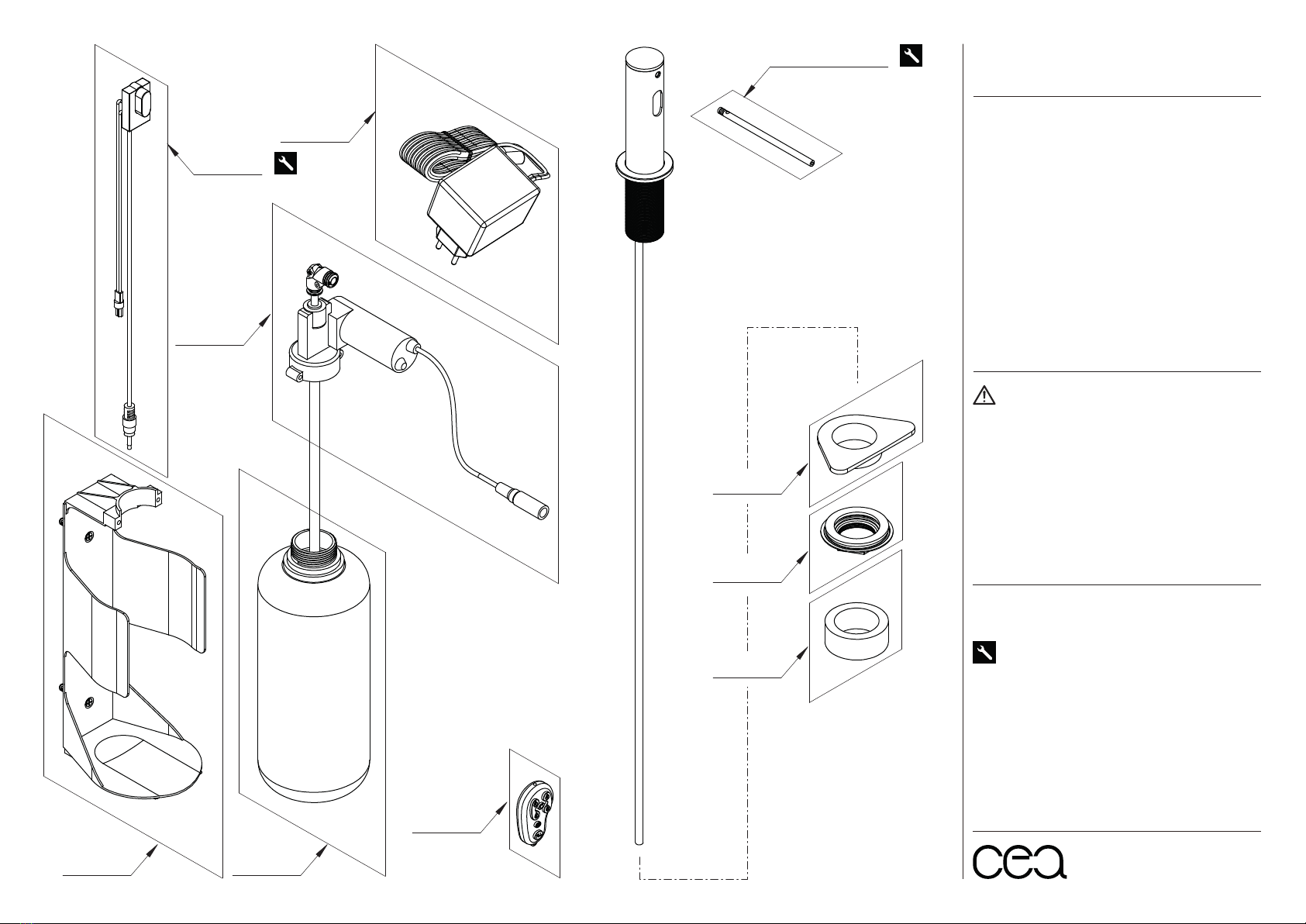 cea