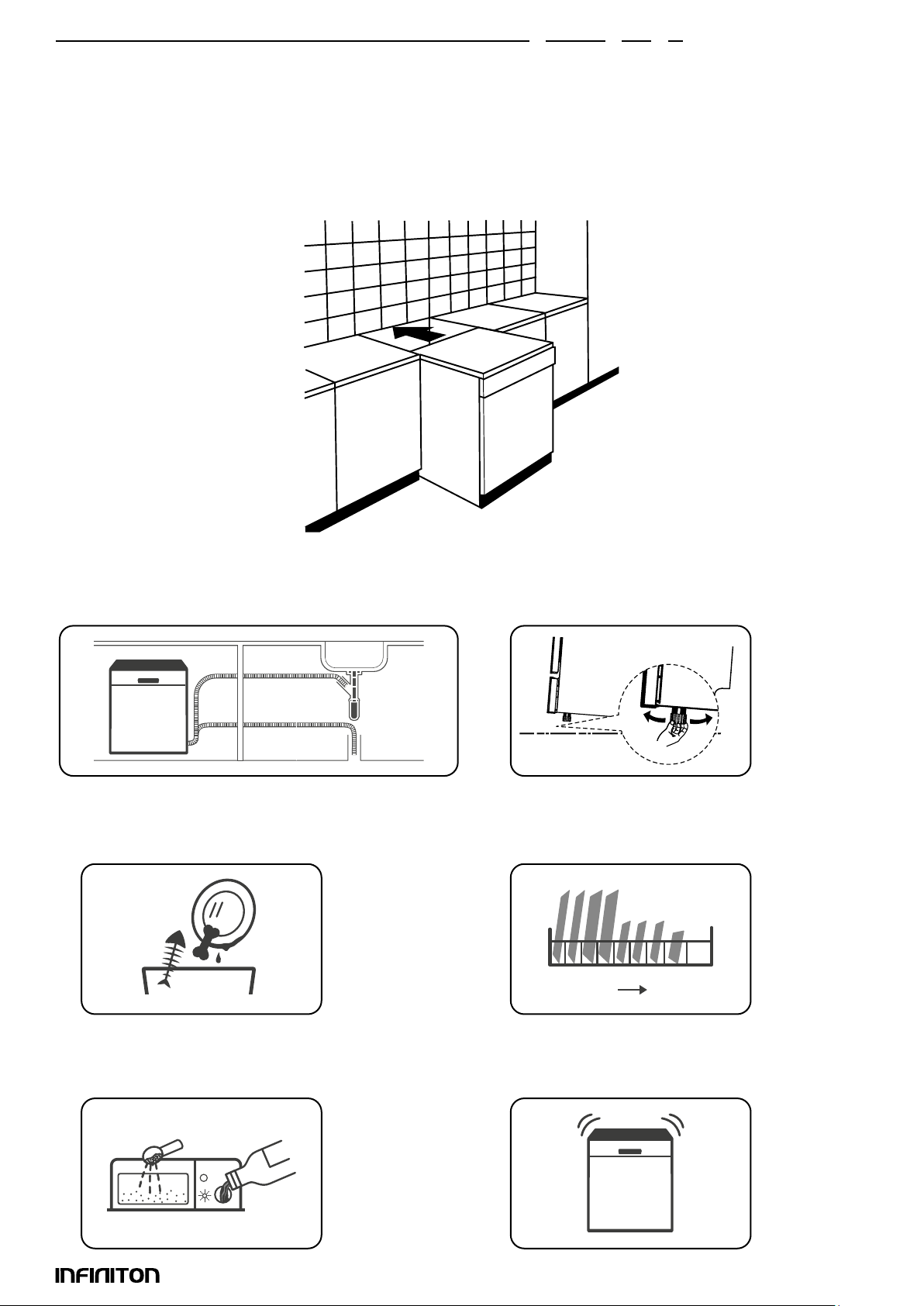 INFINITON