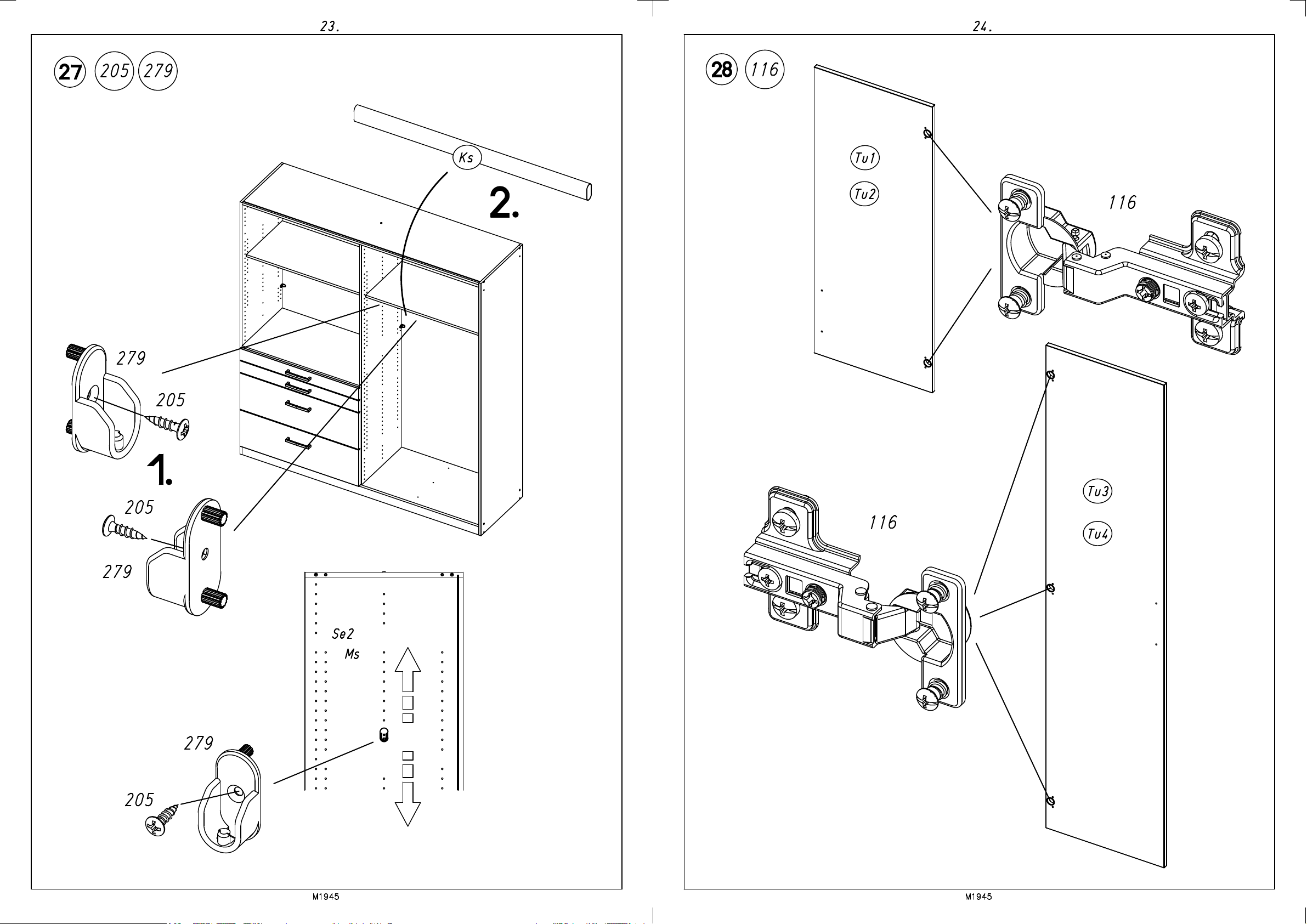 23.

27 205 279

Ks

2.

279

205

1.

205

279

Se2

Ms

279

205

M1945

24.

28 116

Tu1

Tu2

116

116

Tu3

Tu4

M1945