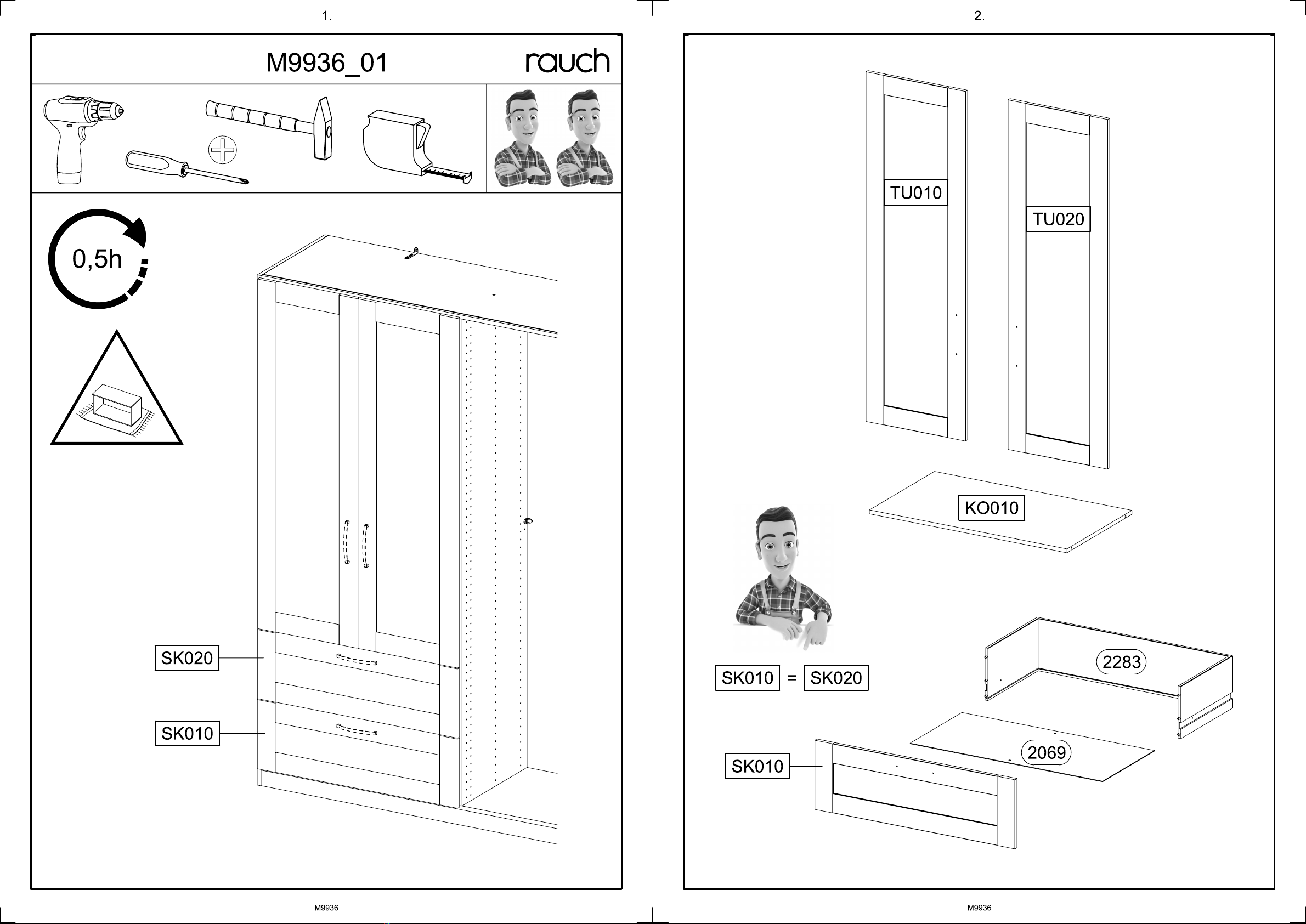 1.

M9936_01

rauch

0,5h

SK020

SK010

M9936

2.

TU010

TU020

KO010

SK010 = SK020

2283

2069

SK010

M9936