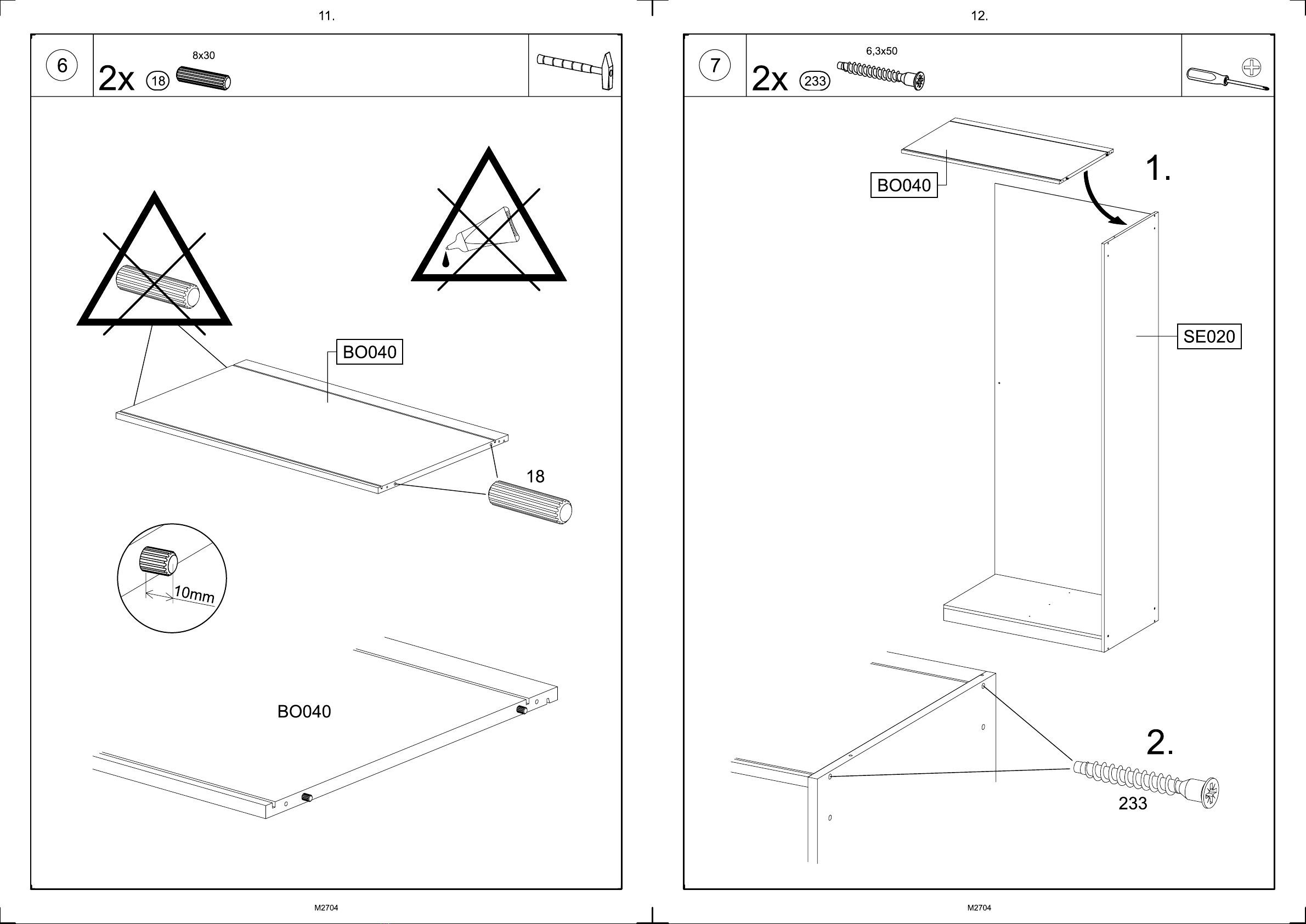 11.

6

2x 18 8x30

BO040

18

10mm

BO040

M2704

12.

7

2x 233 6,3x50

BO040

1.

SE020

2.

233

M2704