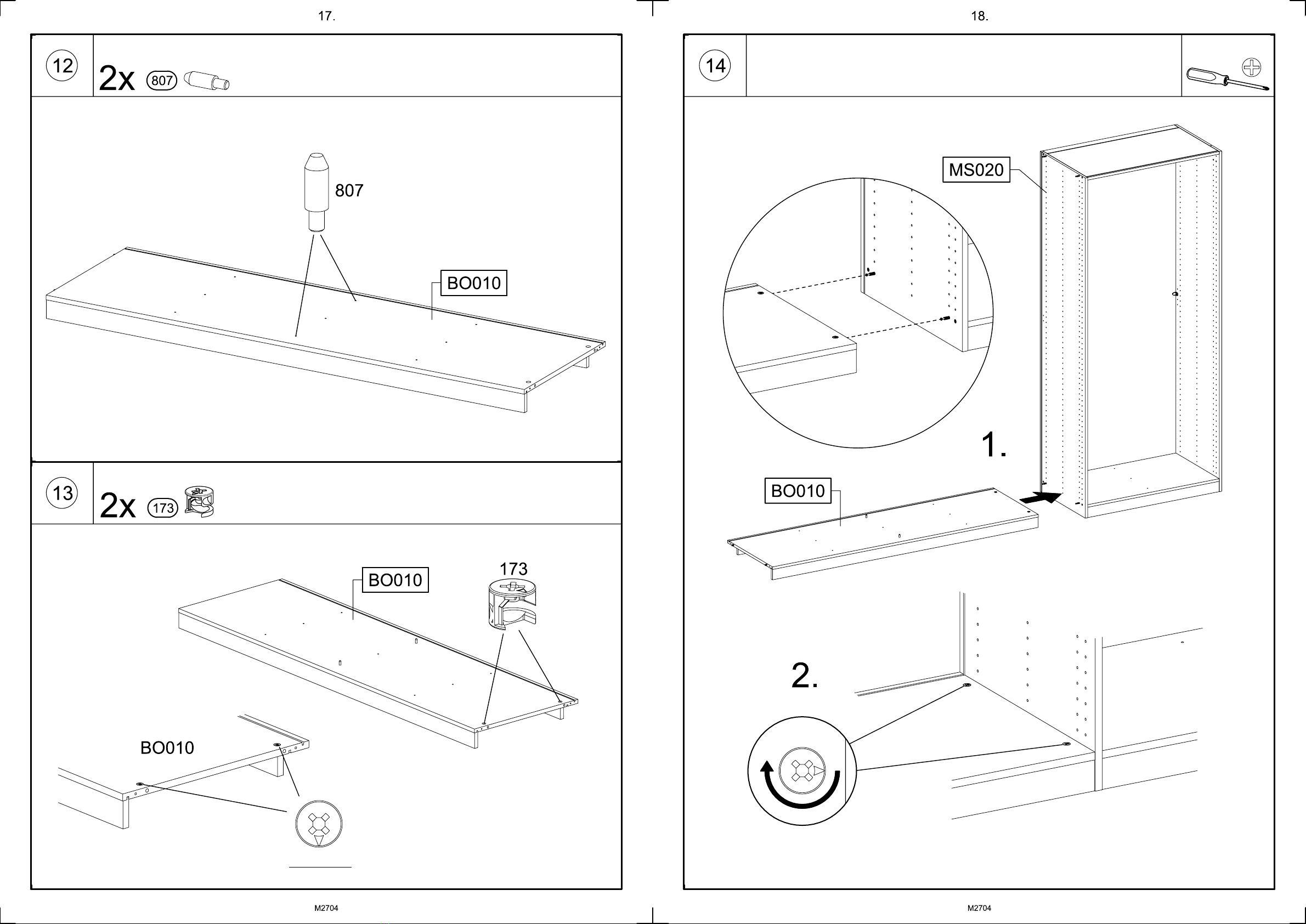 17.

12

2x 807

807

BO010

13

2x 173

BO010

173

BO010

M2704

18.

14

MS020

1.

BO010

2.

M2704