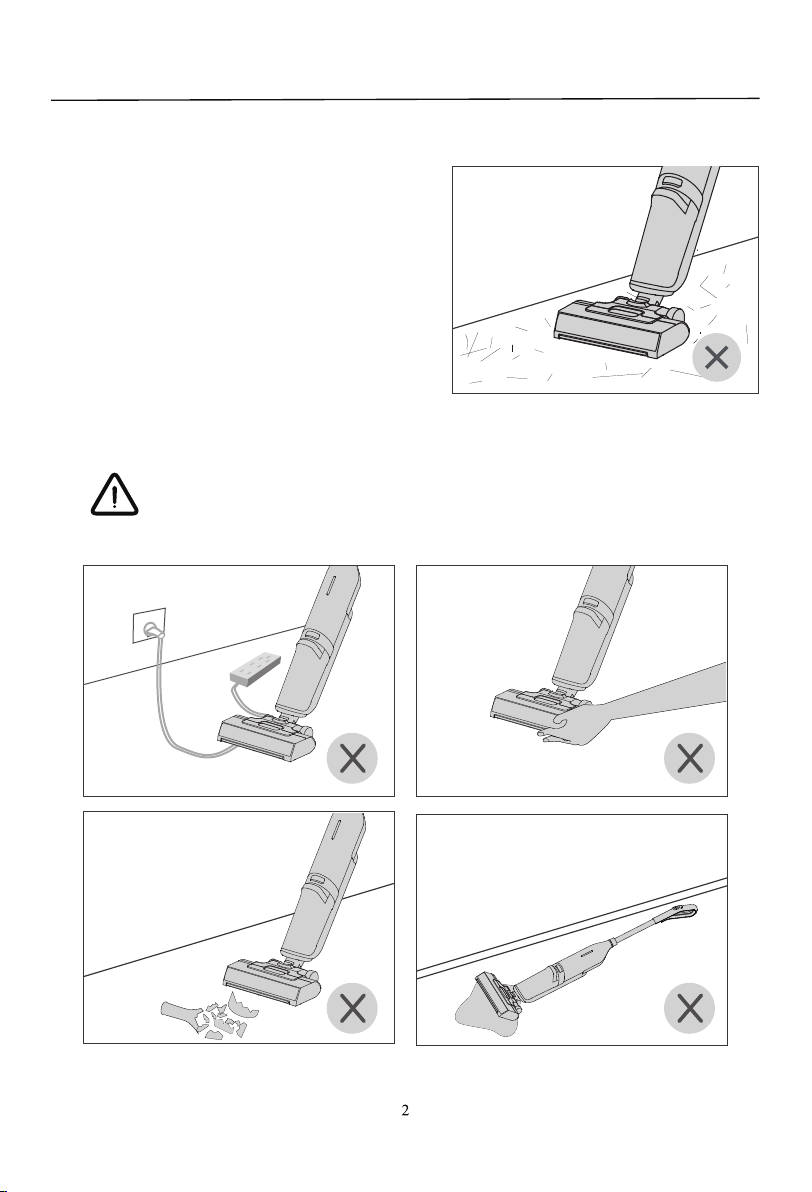 2