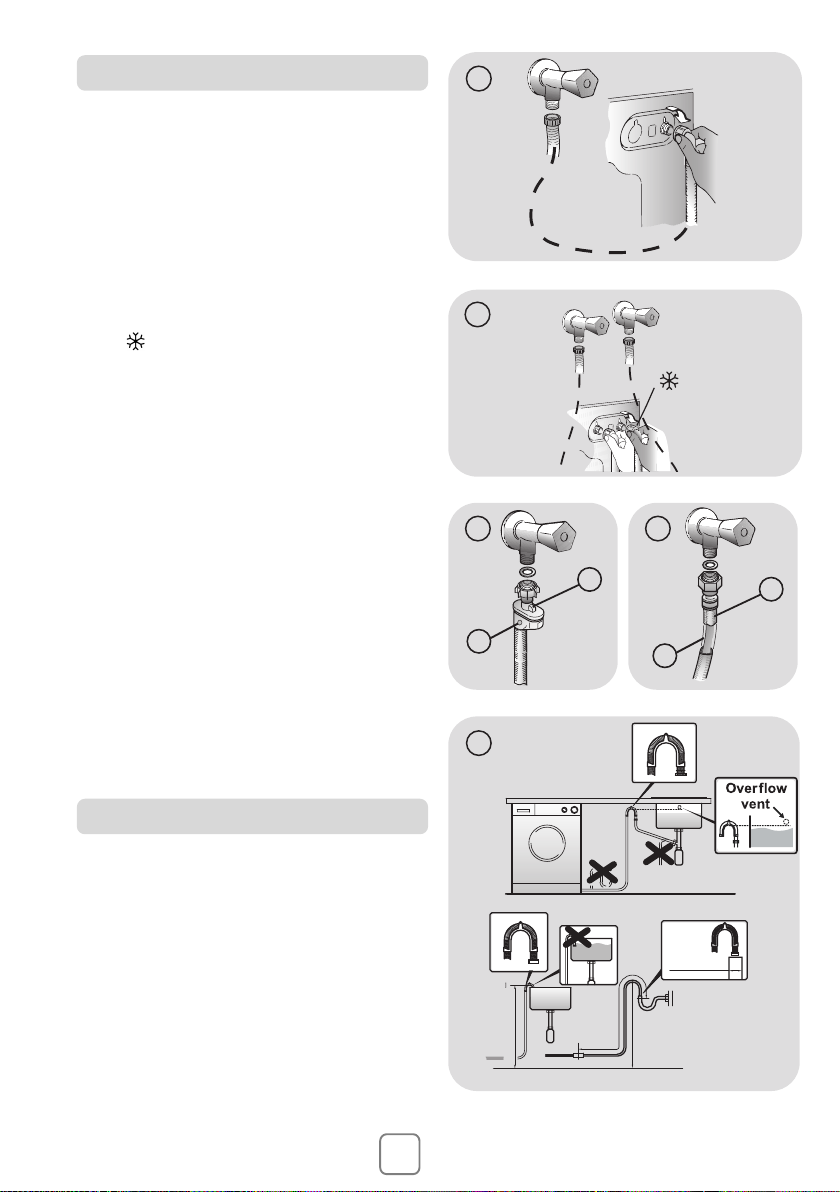 Overflow vent