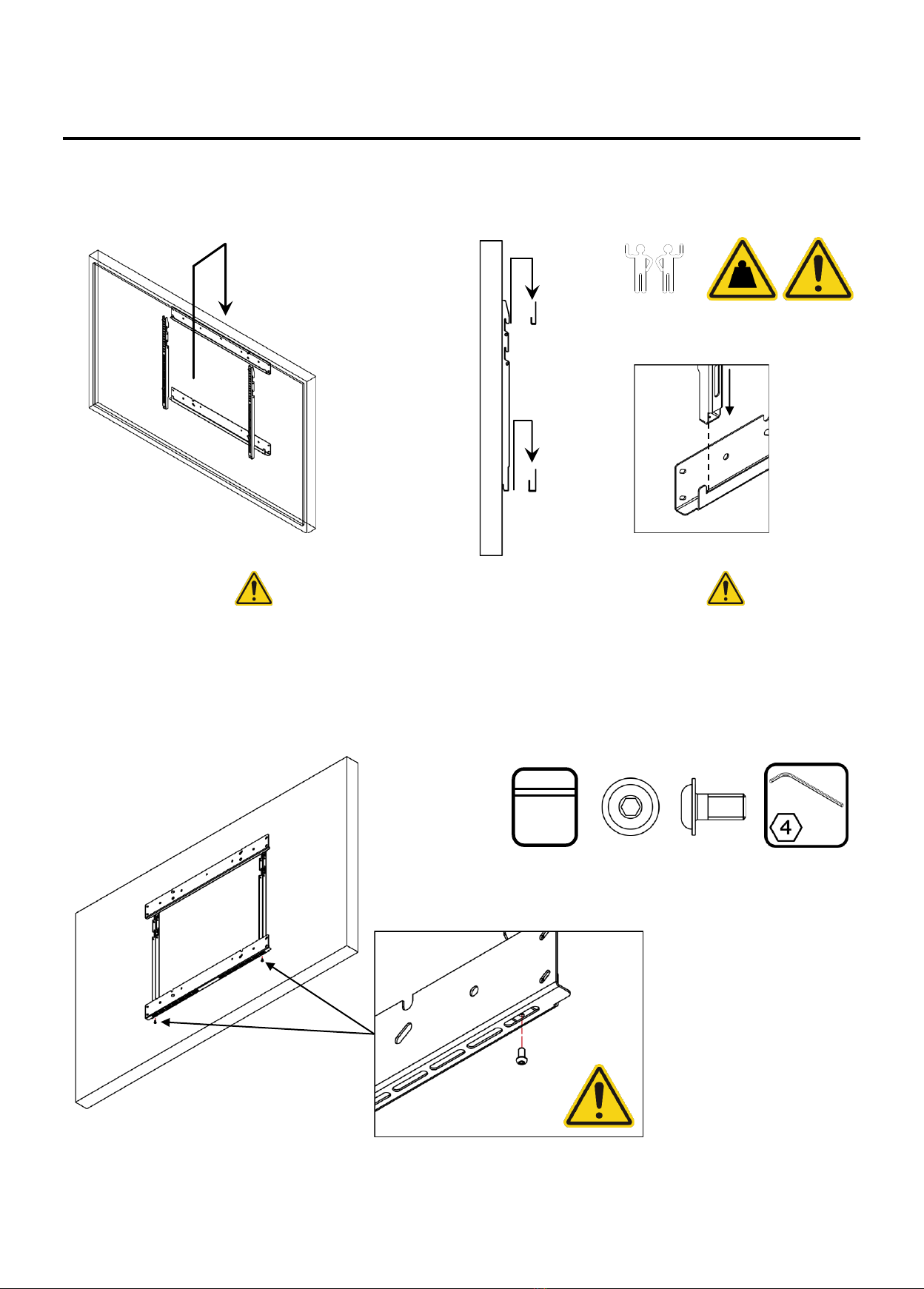 4