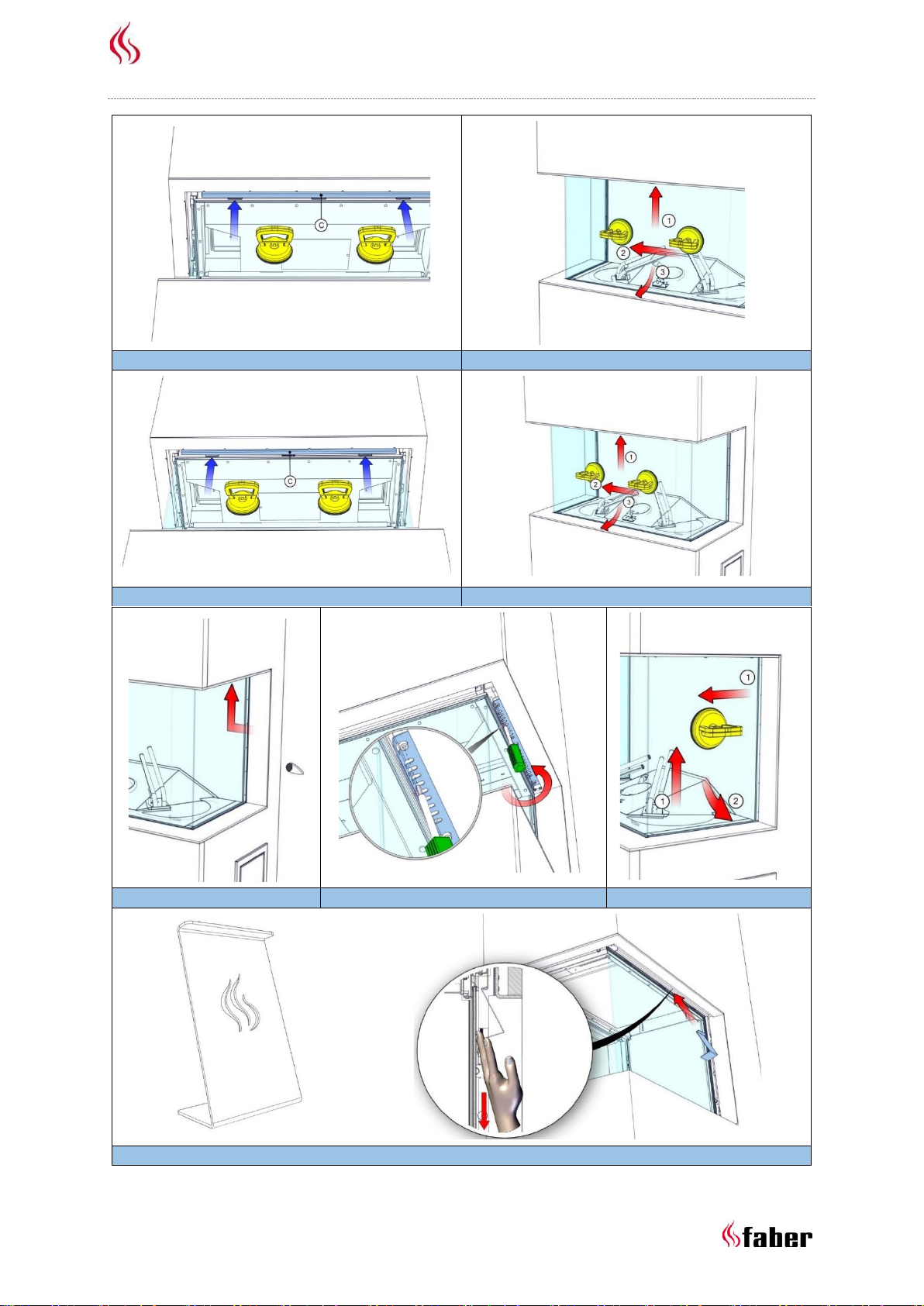 C

1
2
3

C

1
2
3

1
1
2

faber