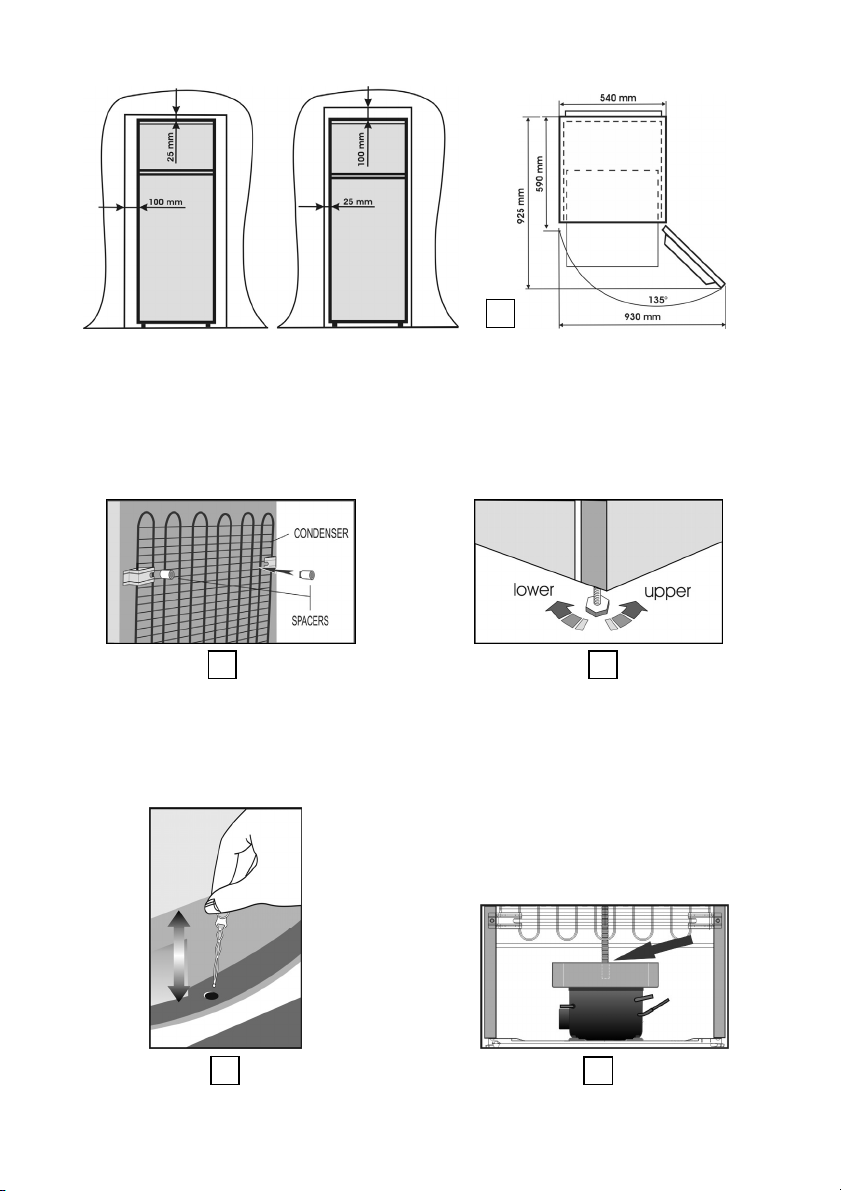 25 mm
100 mm

100 mm
25 mm

540 mm
590 mm
925 mm
135°
930 mm

CONDENSER
SPACERS

lower
upper