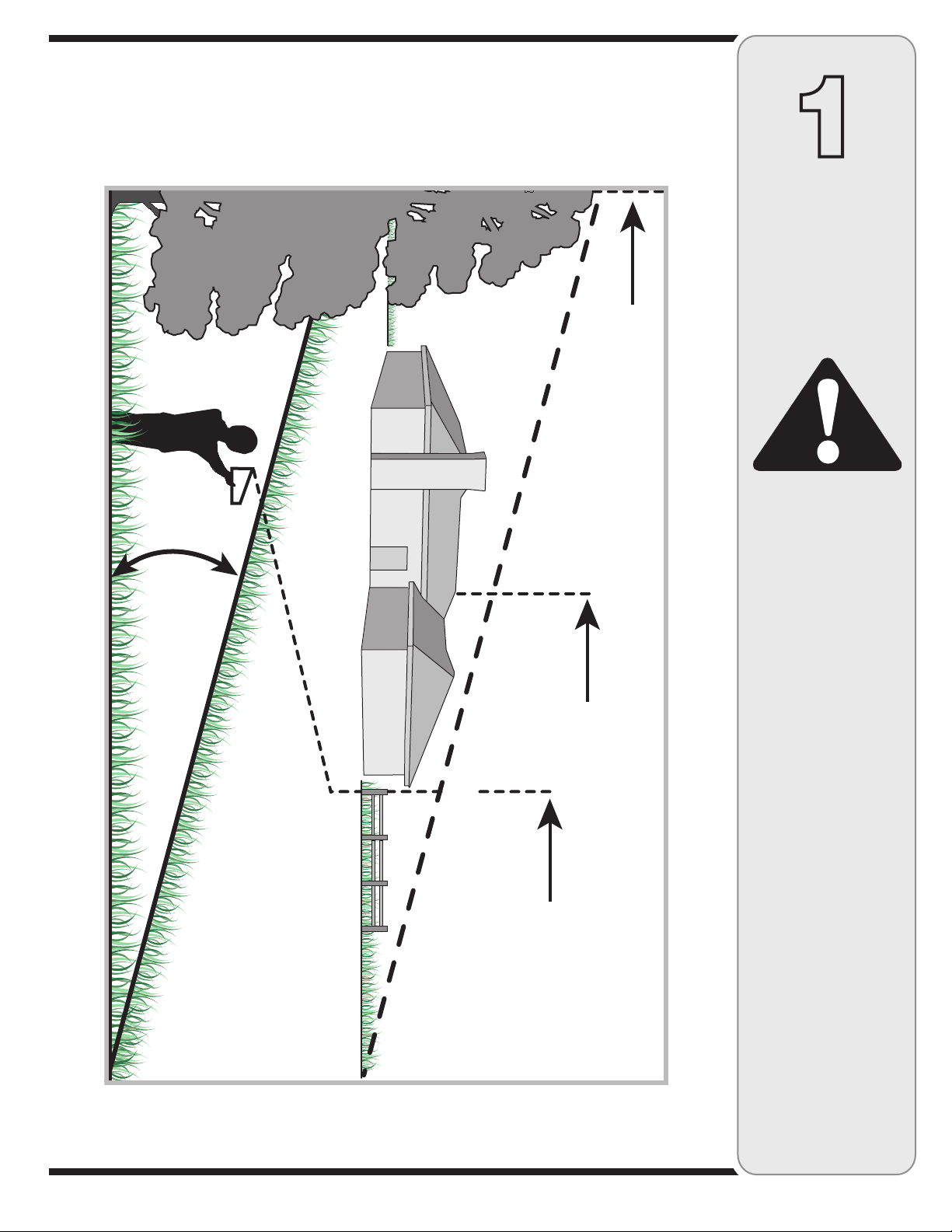 1