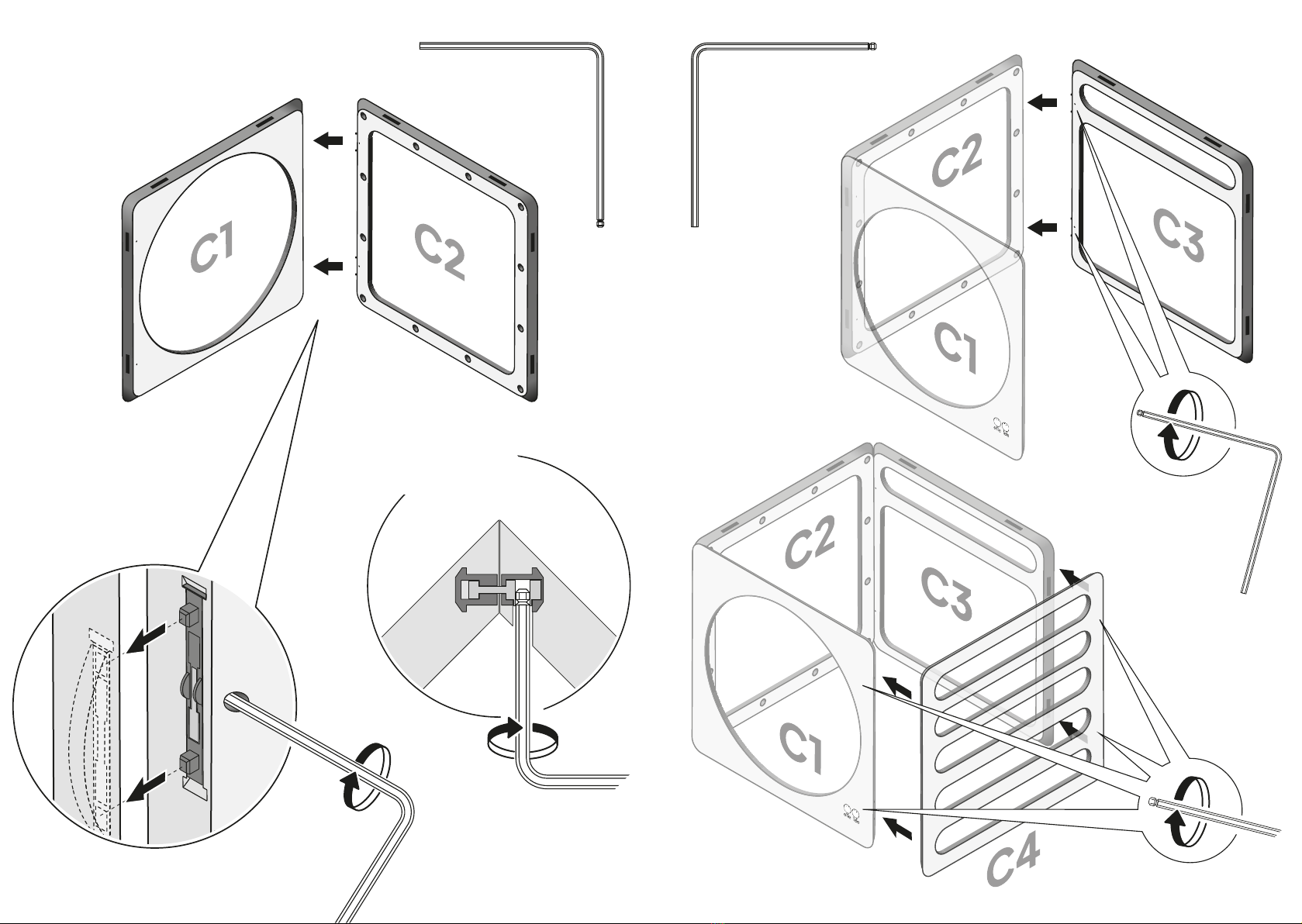 C1
C2
C2
C3
C1
C2
C3
C1
C4