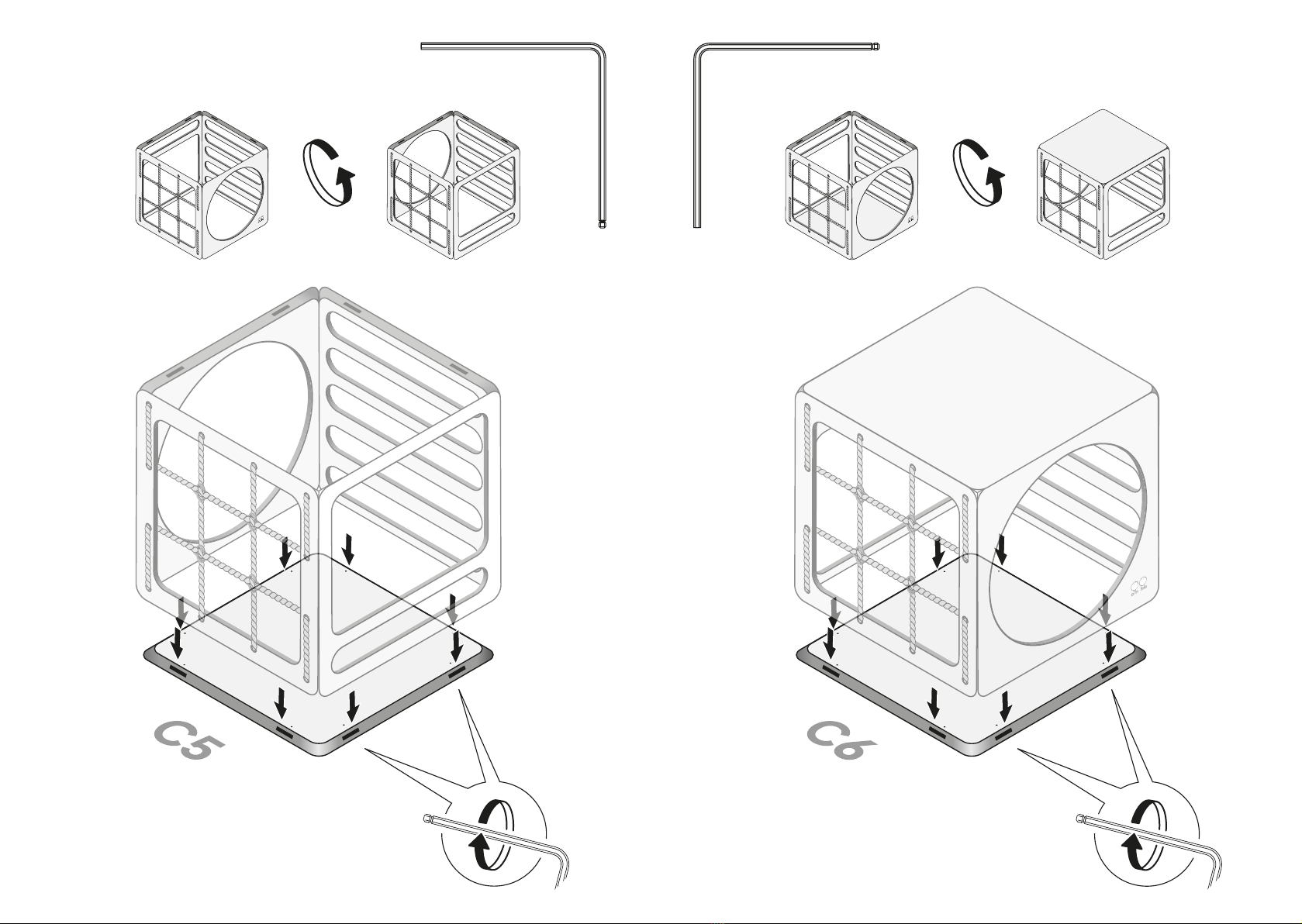 C5

C6