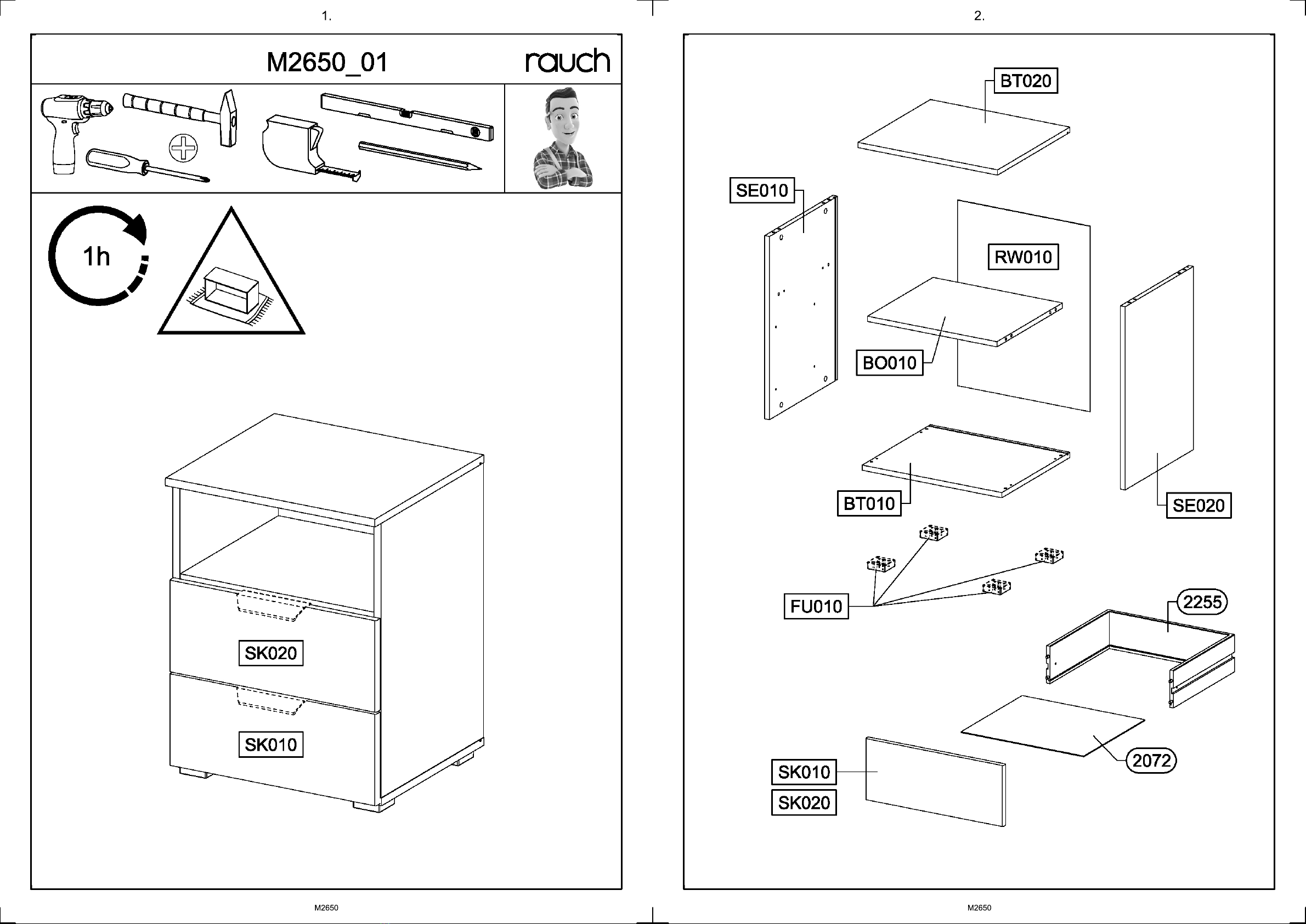 1.

M2650_01

rauch

1h

SK020

SK010

M2650

2.

BT020

SE010

RW010

BO010

BT010

SE020

FU010

2255

2072

SK010

SK020

M2650