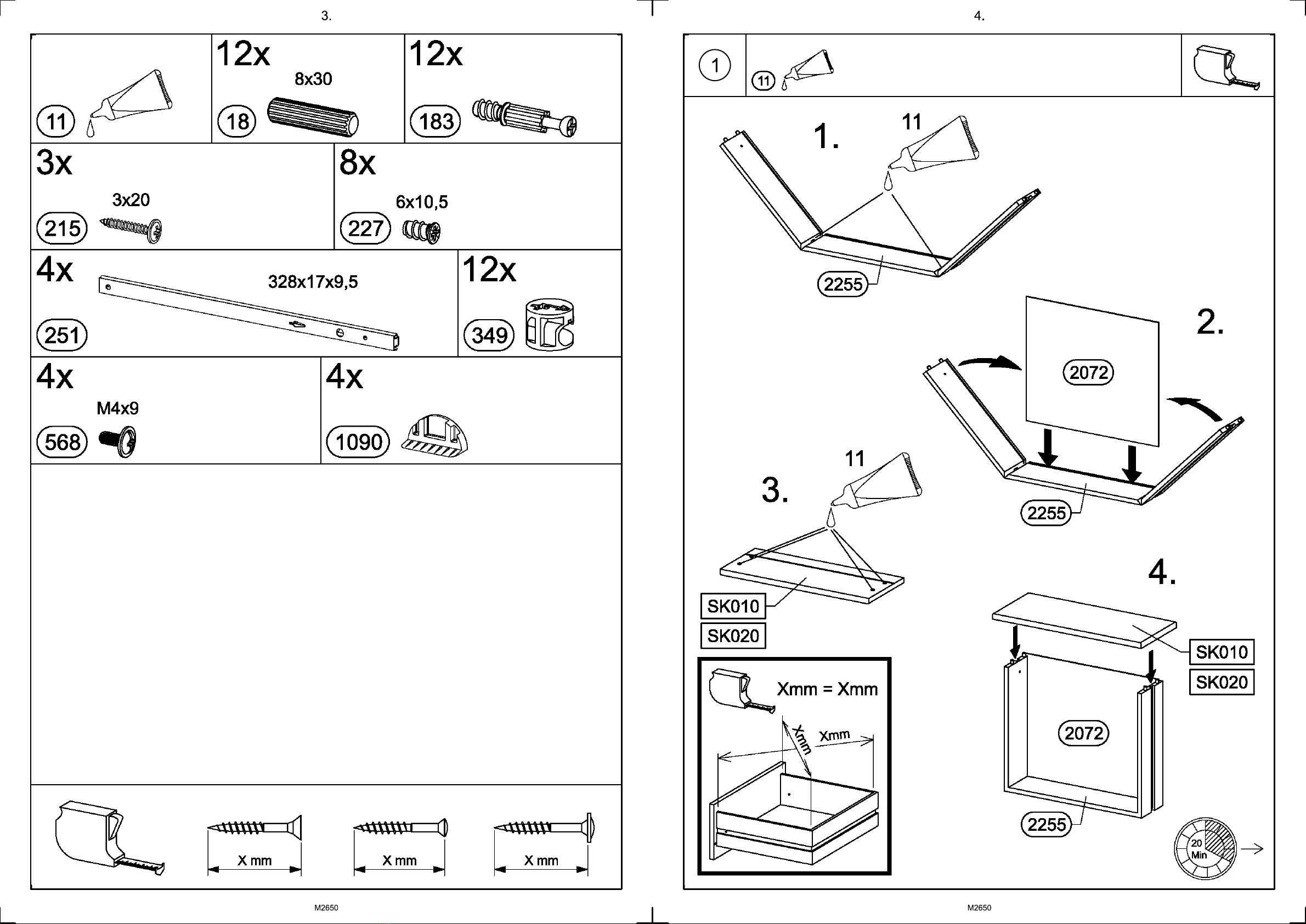 3.

11

12x
8x30
18

12x
183

3x
3x20
215

8x
6x10,5
227

4x
328x17x9,5
251

12x
349

4x
M4x9
568

4x
1090

X mm
X mm
X mm

M2650

4.

1
11

1.
11
2255

2.
2072
2255

3.
11
SK010
SK020

Xmm = Xmm
Xmm
Xmm

4.
SK010
SK020
2072
2255

20 Min

M2650