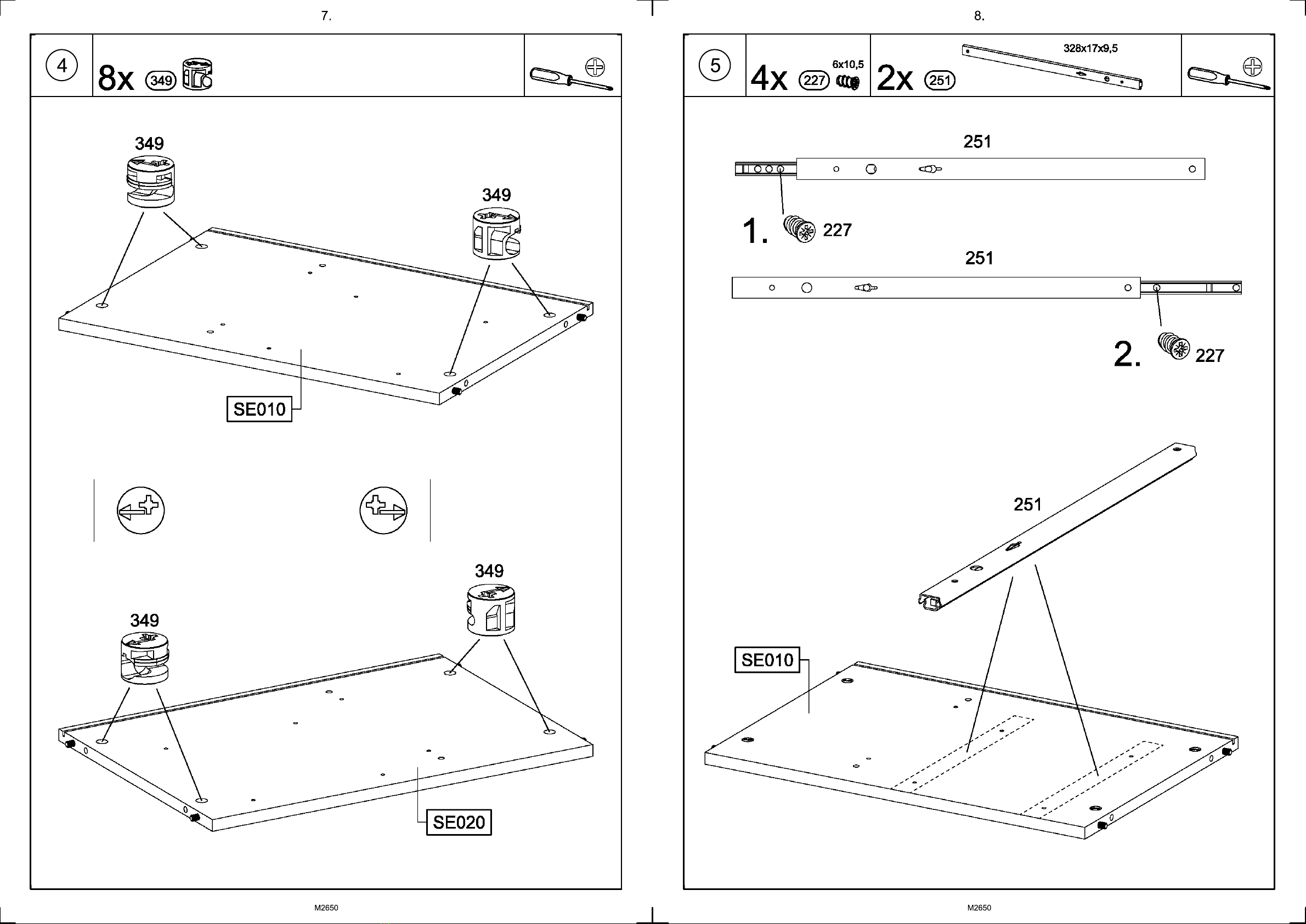 7.

4

8x 349

349

349

SE010

349

349

SE020

M2650

8.

5

4x 227 6x10,5

2x 251 328x17x9,5

251

1. 227

251

2. 227

251

SE010

M2650