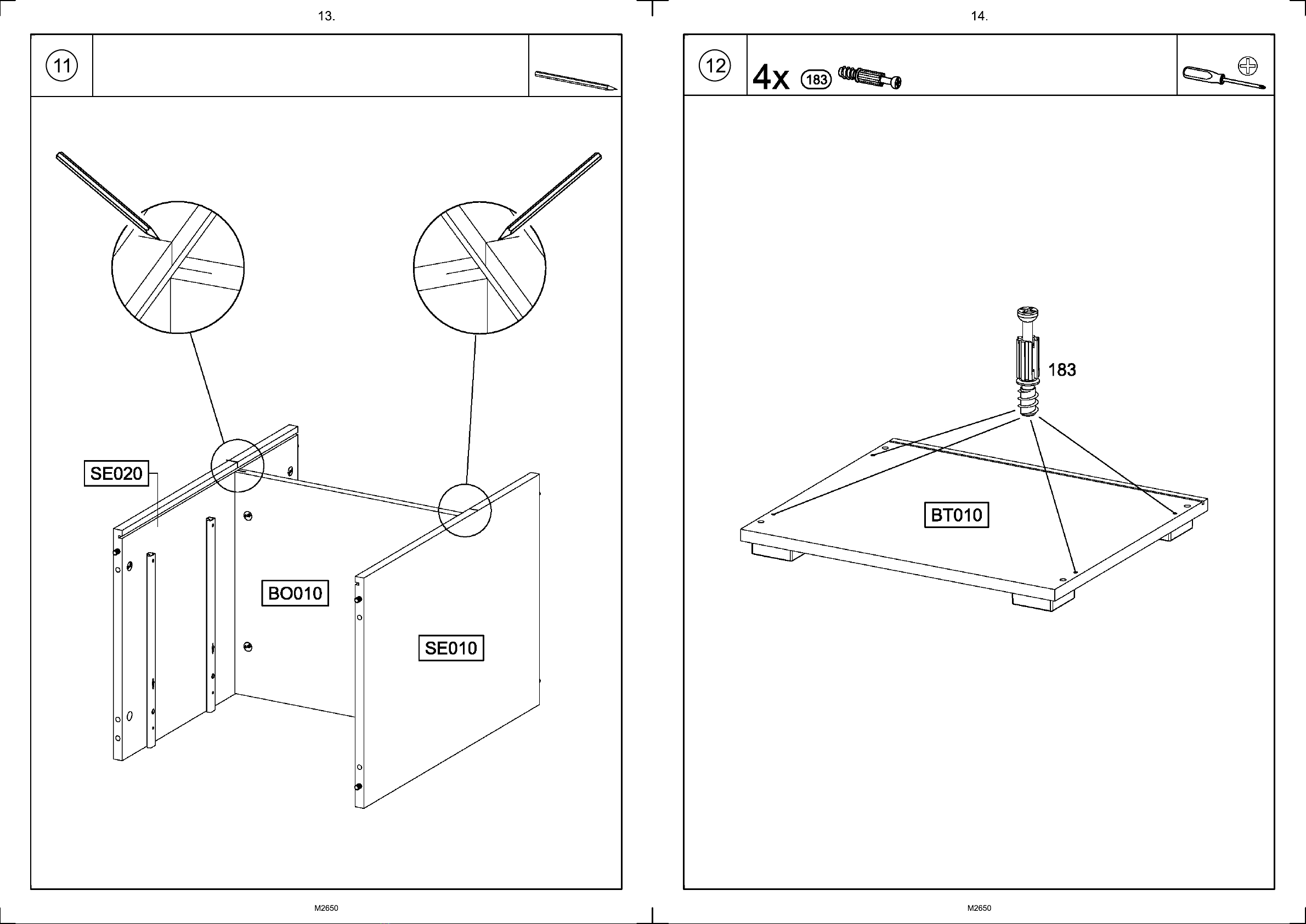 13.

11

SE020

BO010

SE010

M2650

14.

12

4x 183

183

BT010

M2650