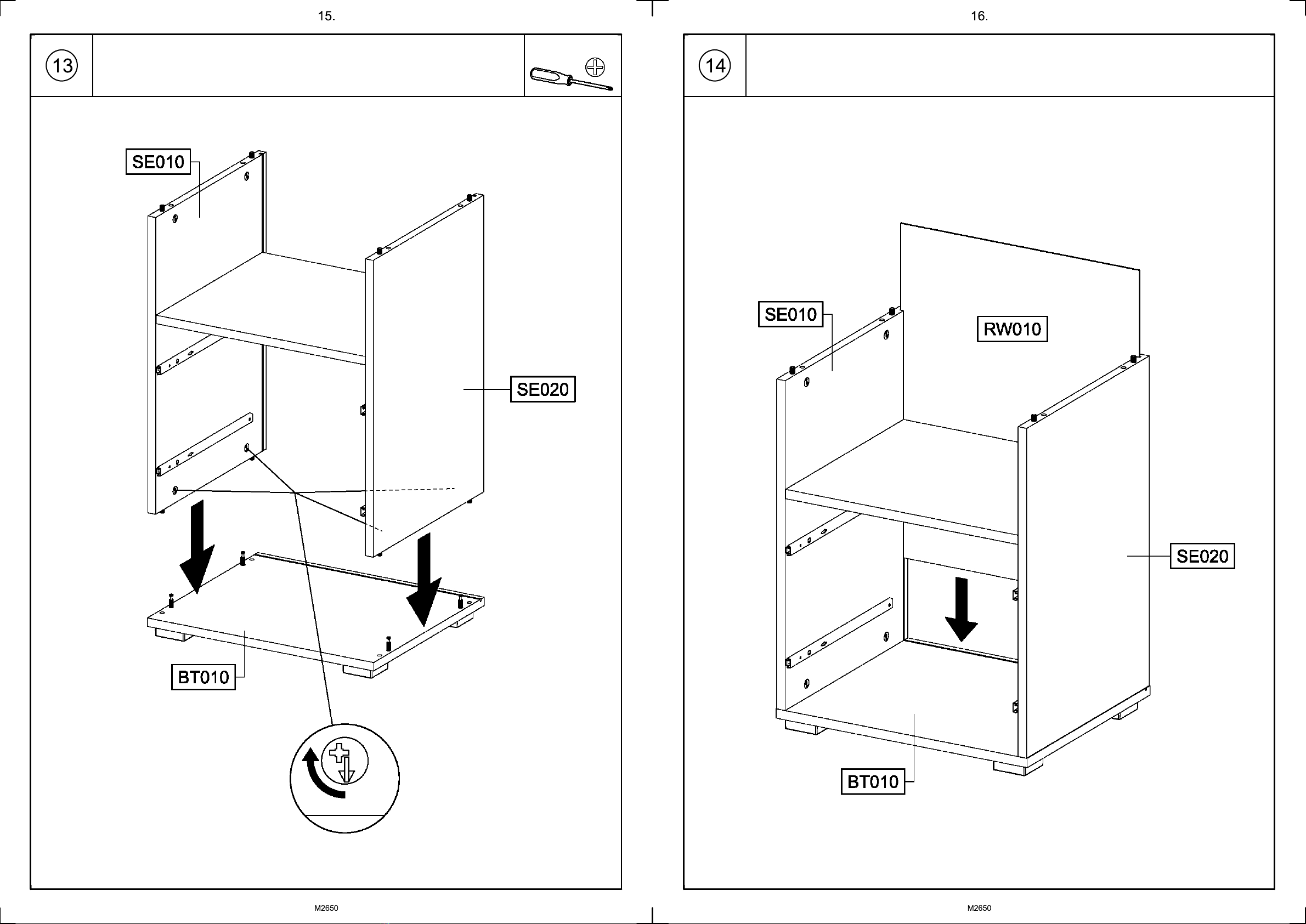 15.

13

SE010

SE020

BT010

M2650

16.

14

SE010

RW010

SE020

BT010

M2650