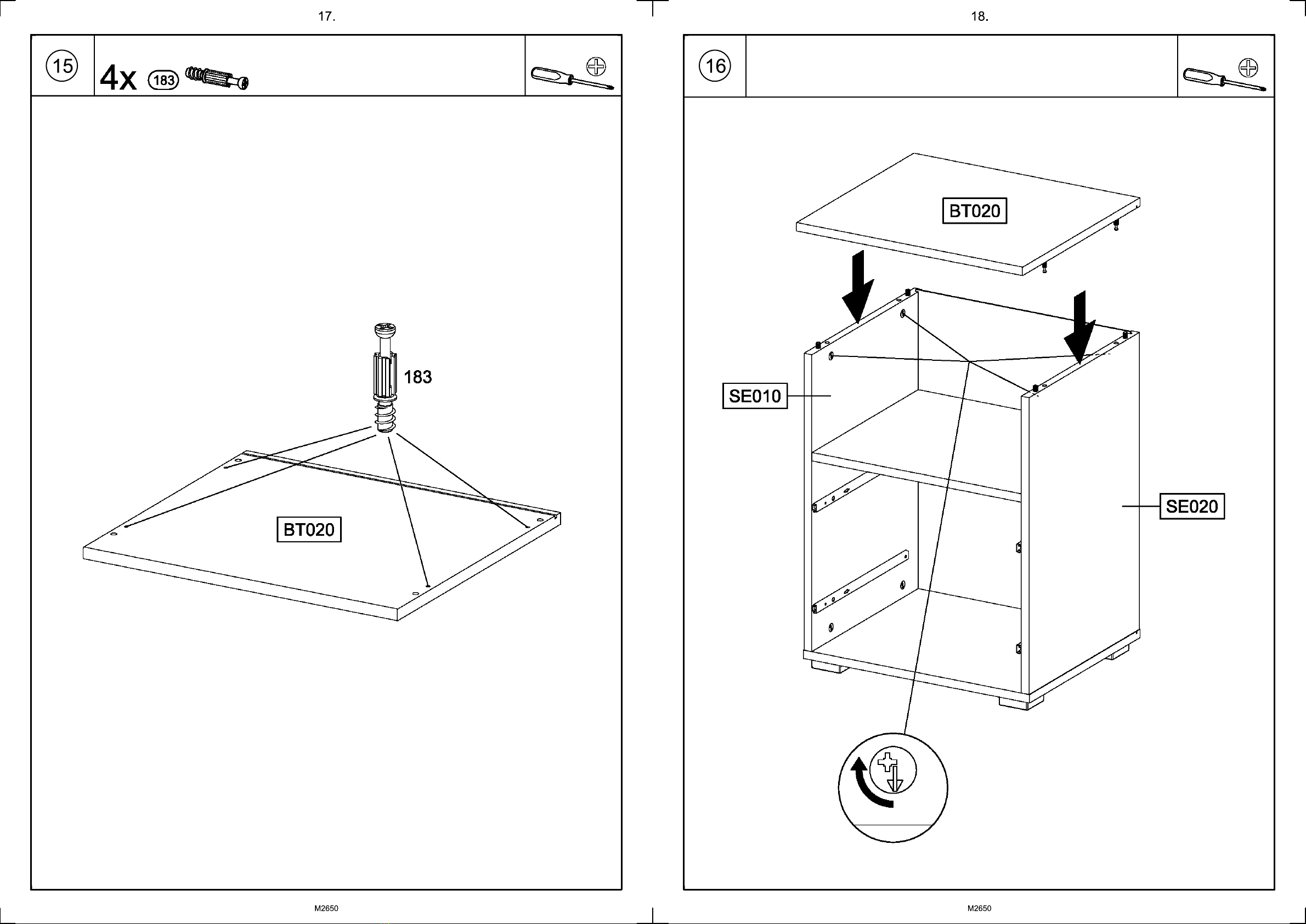 17.

15

4x 183

183

BT020

M2650

18.

16

BT020

SE010

SE020

M2650