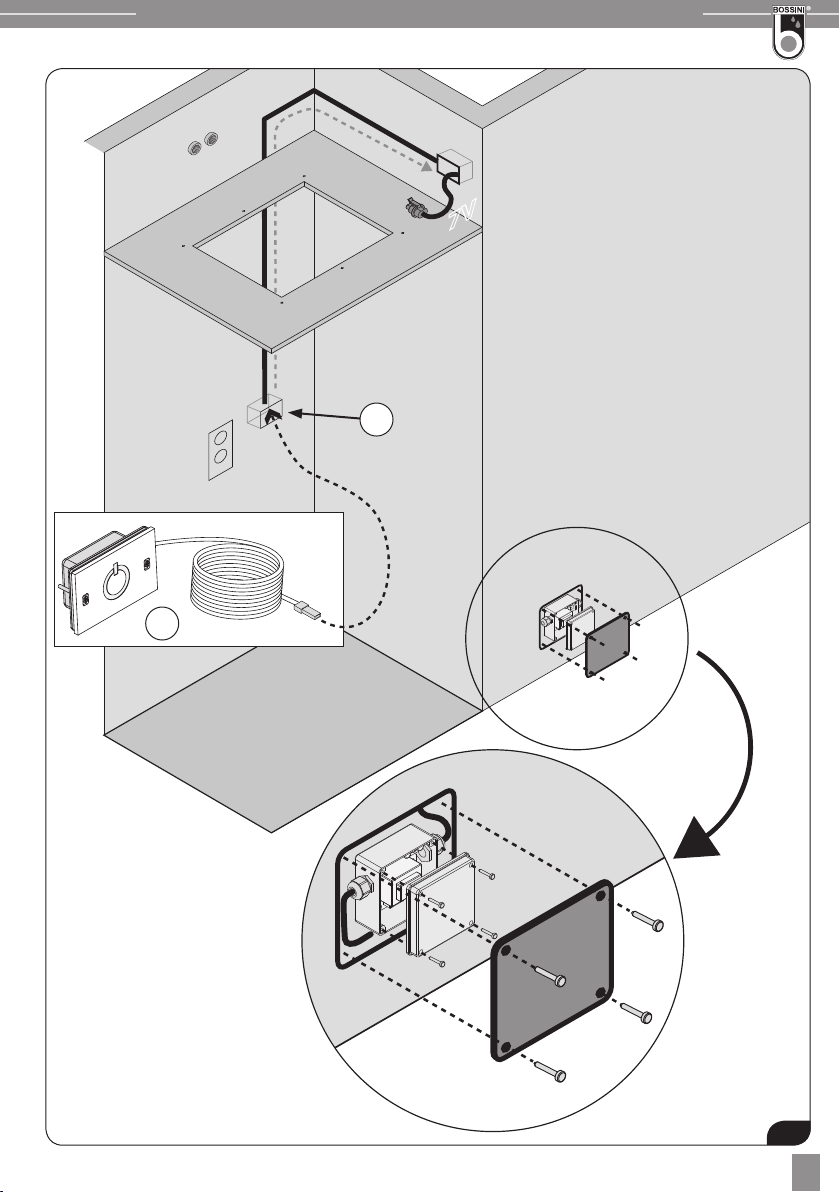 BOSSINI