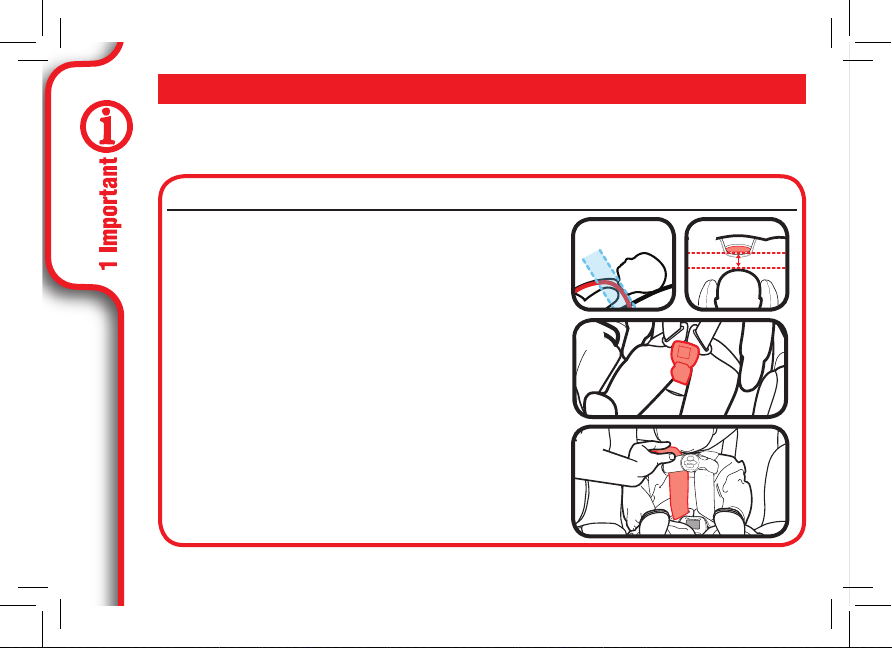 1 Important