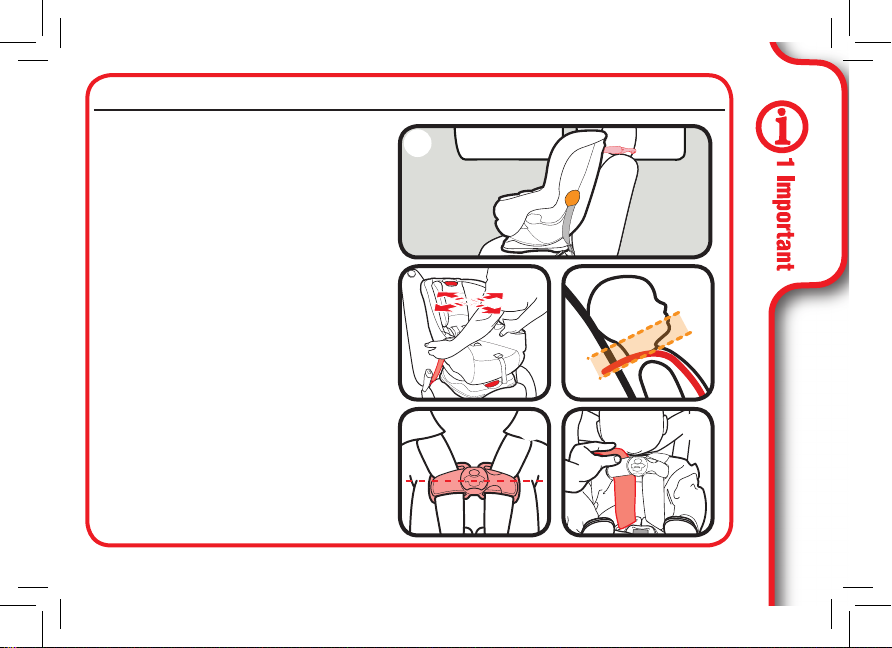 1 Important