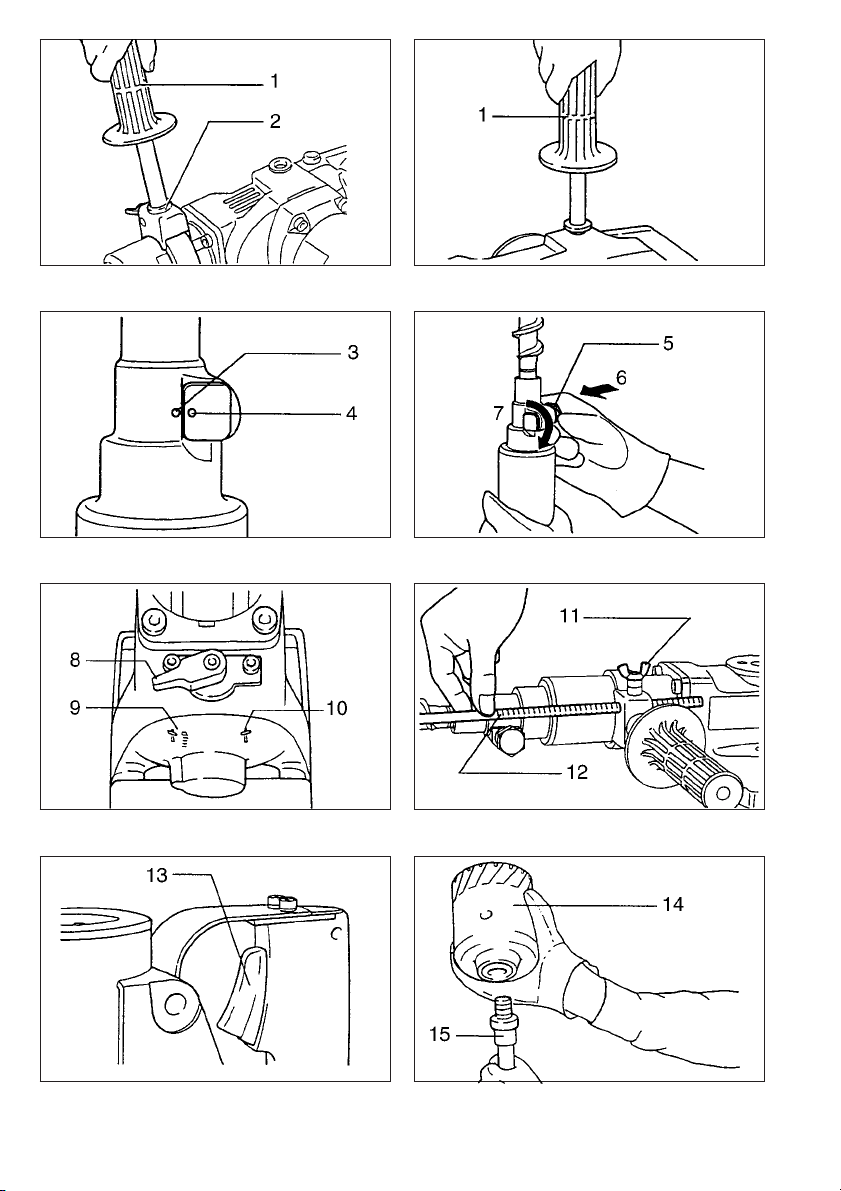 1
2
1
3
4
5
6
7
8
9
10
11
12
13
14
15