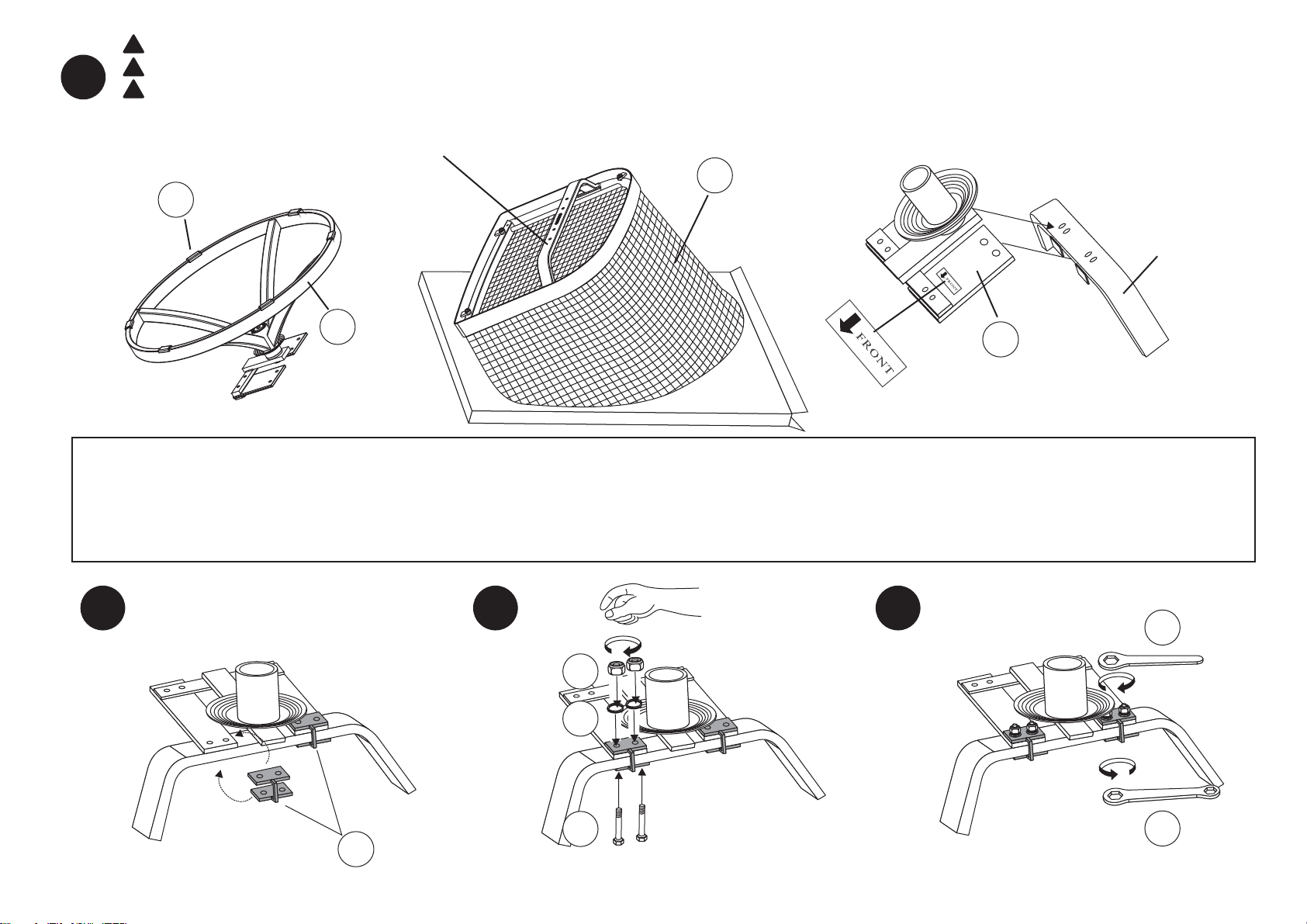 FRONT

FRONT