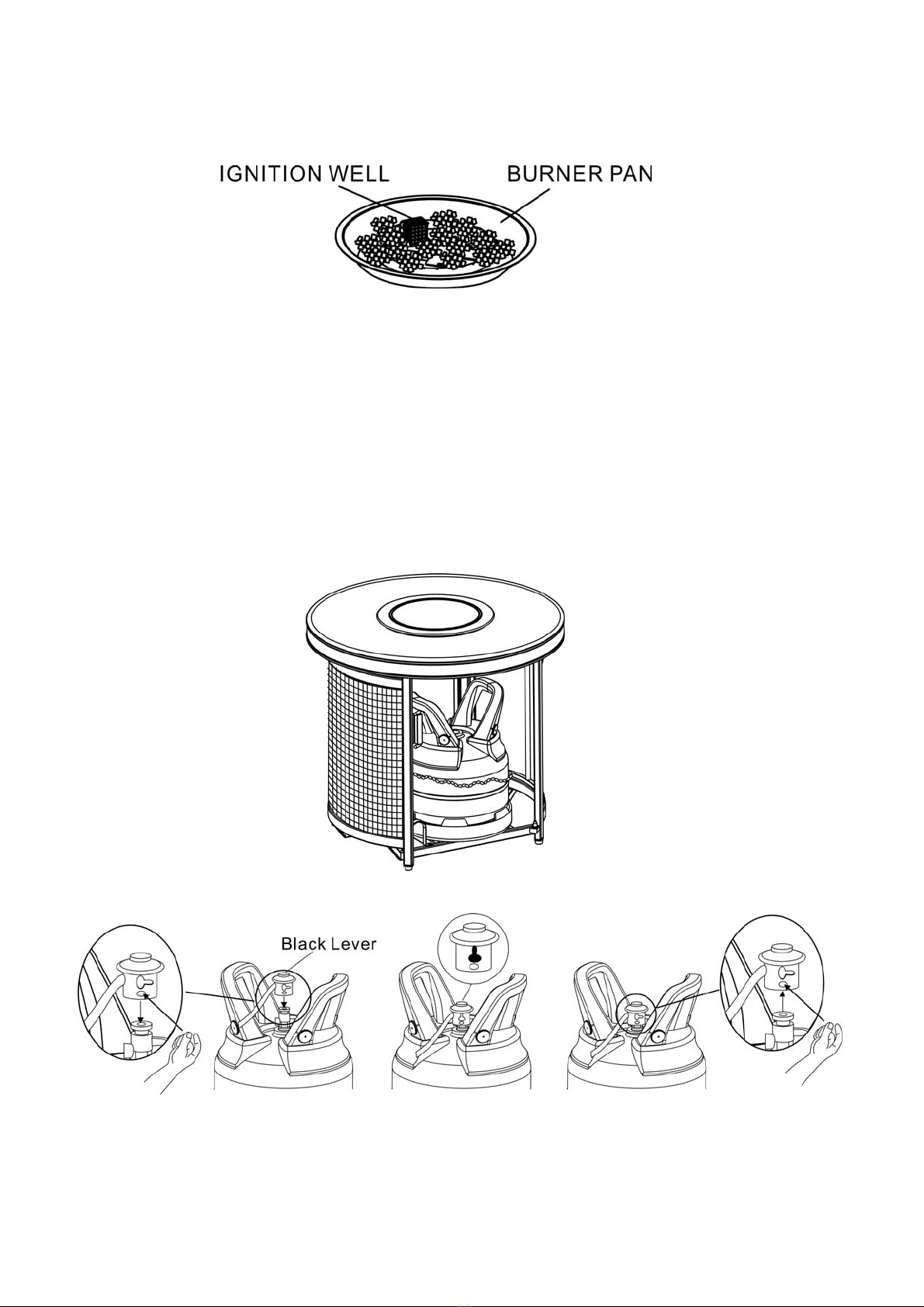 IGNITION WELL

BURNER PAN

Black Lever