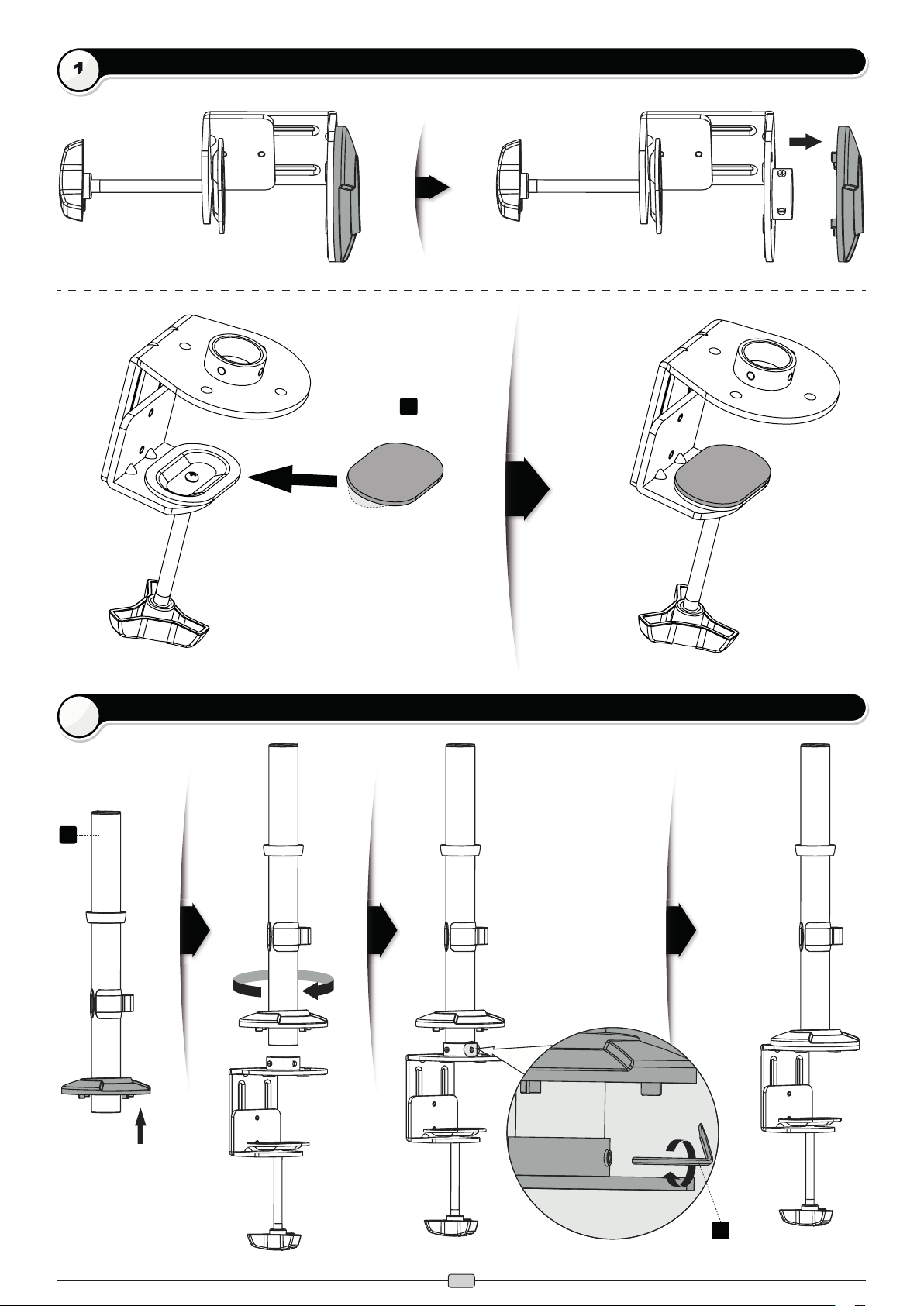 1