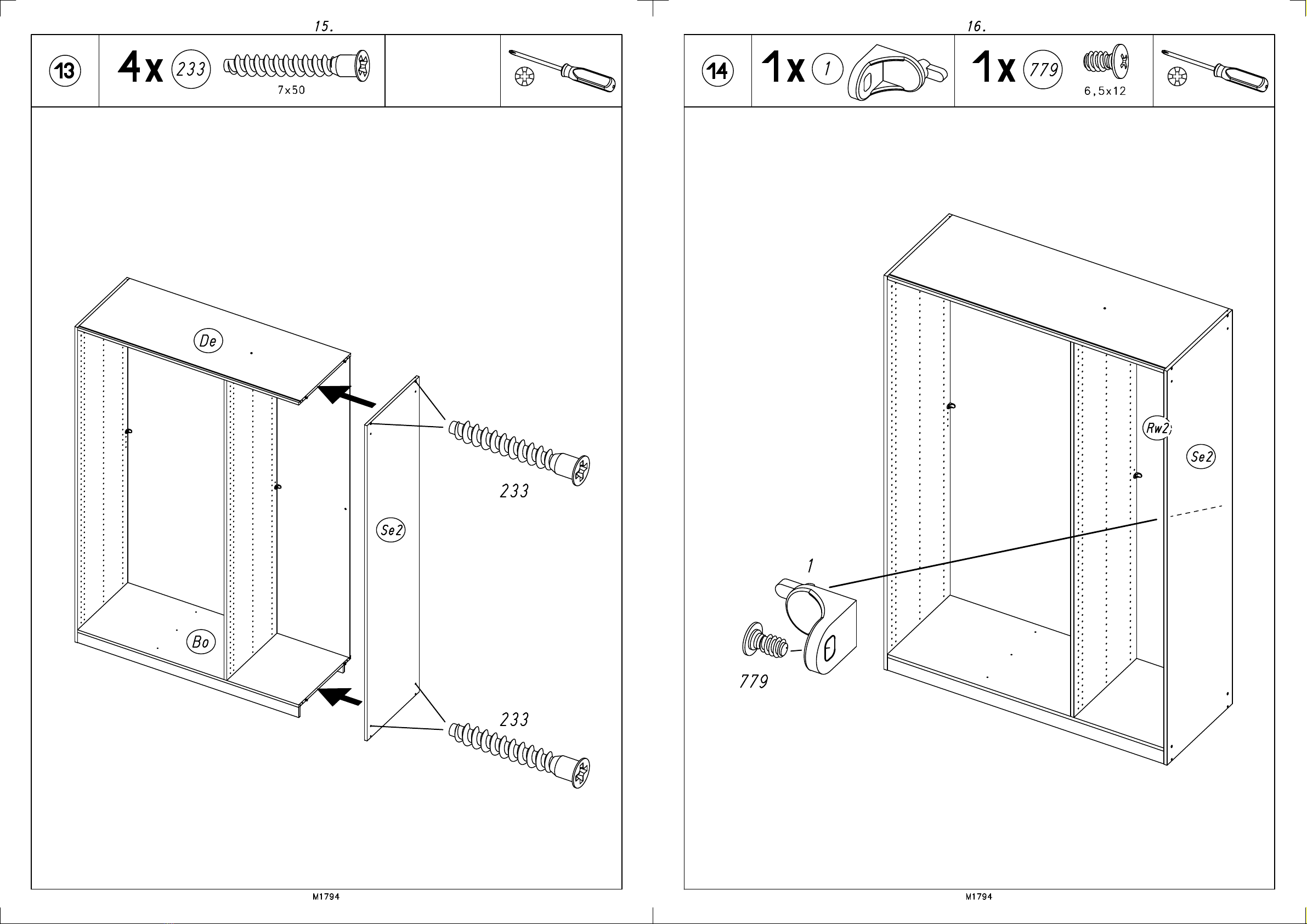 15.

13

4x 233

7x50

De

Se2

233

Bo

233

M1794

16.

14

1x 1

1x 779

6,5x12

Rw2

Se2

1

779

M1794