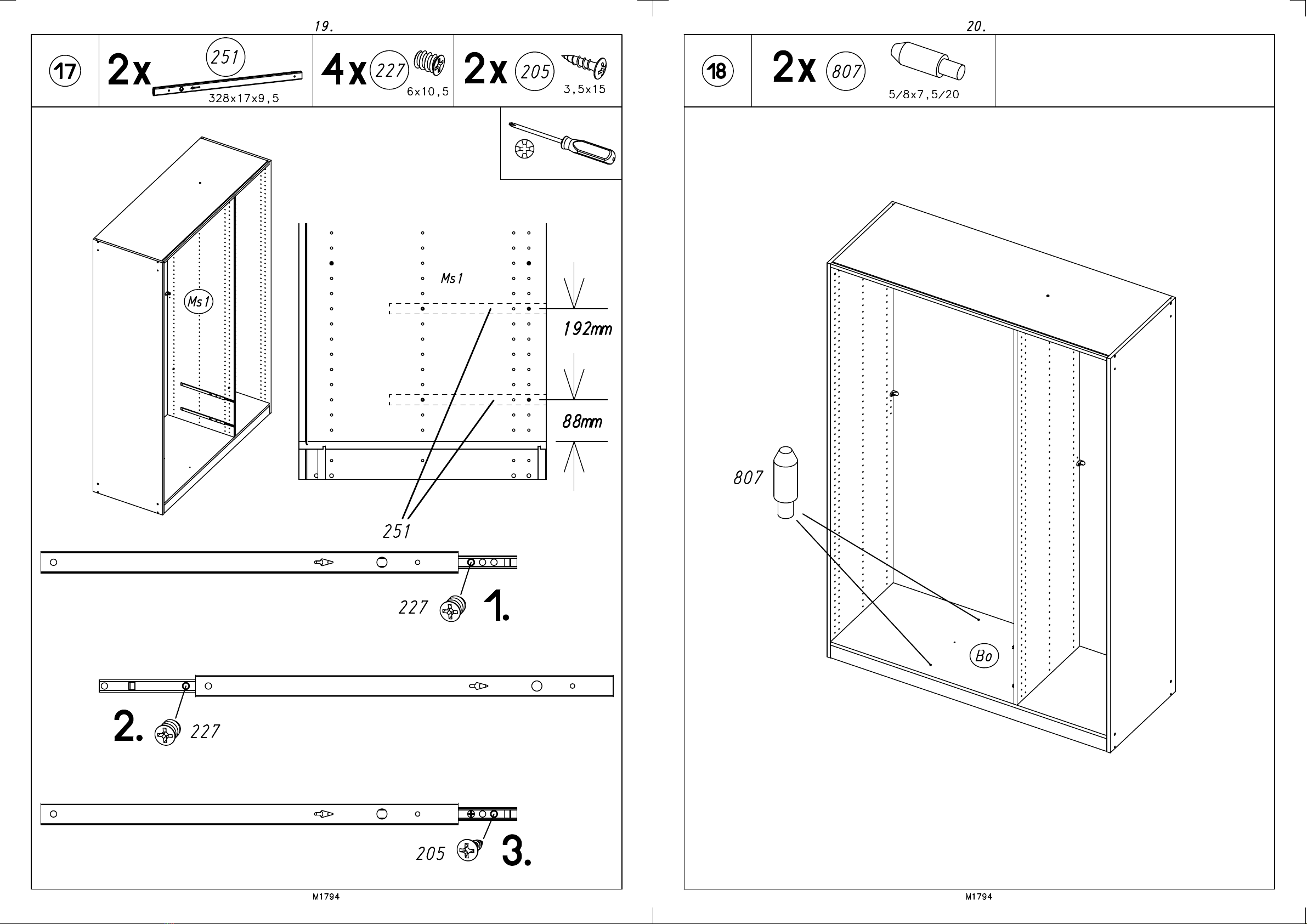 19.

17

2x 251 328x17x9,5

4x 227 6x10,5

2x 205 3,5x15

Ms1

Ms1

192mm

88mm

251

227 1.

2. 227

205 3.

M1794

20.

18

2x 807 5/8x7,5/20

807

Bo

M1794