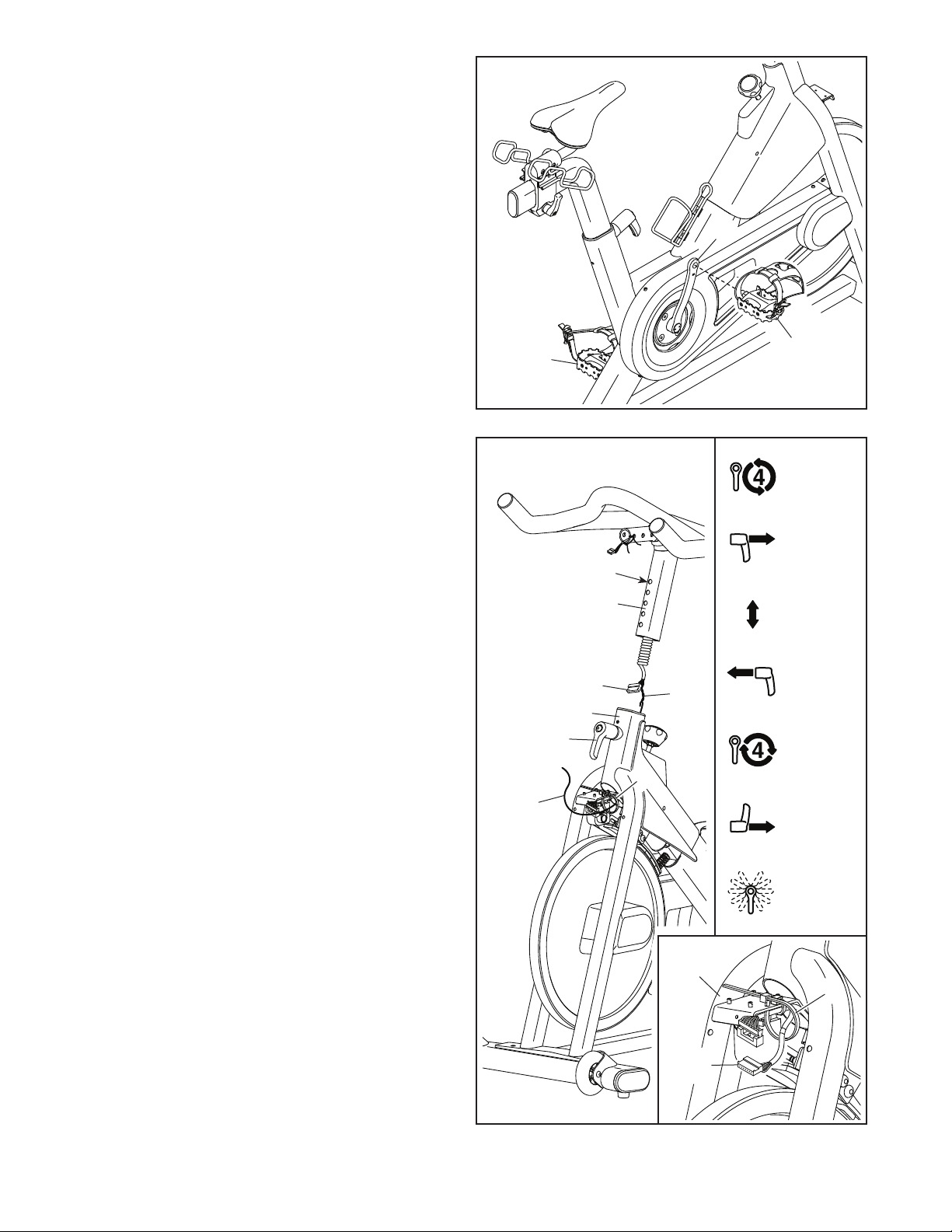 4

4