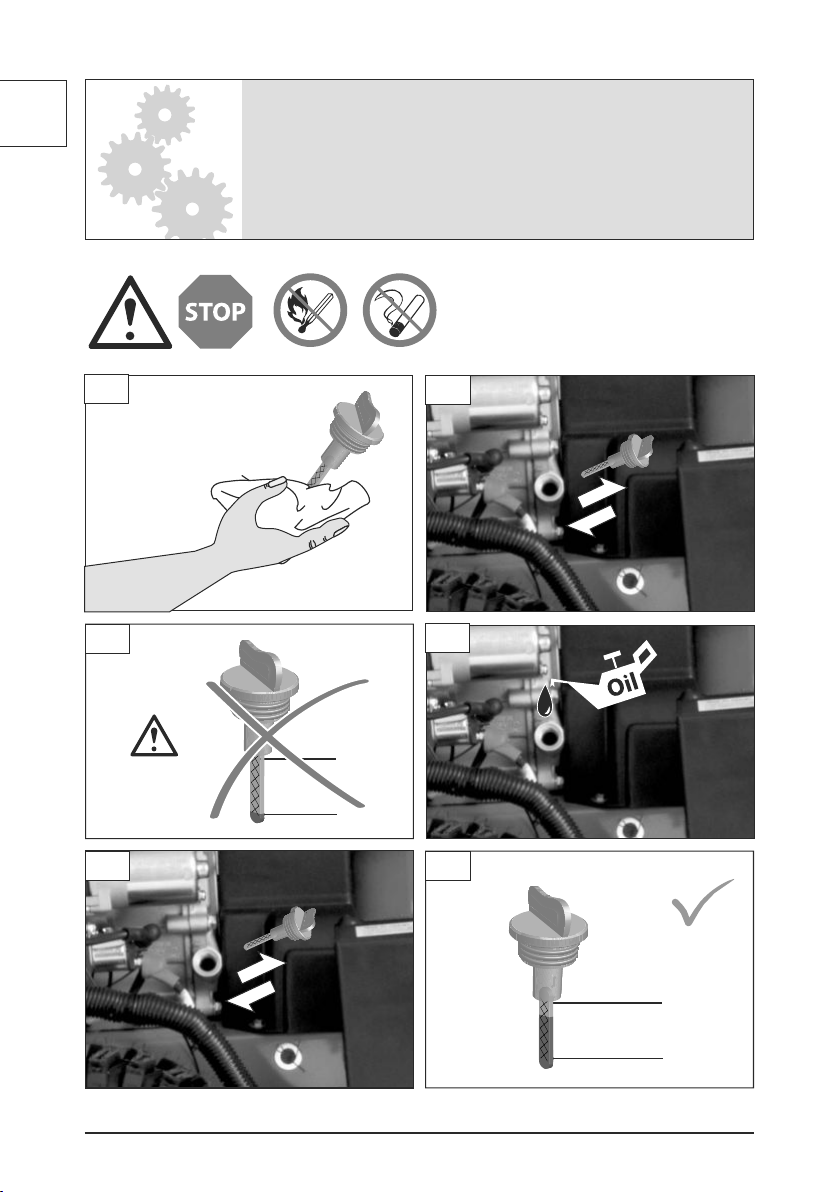 STOP

Oil