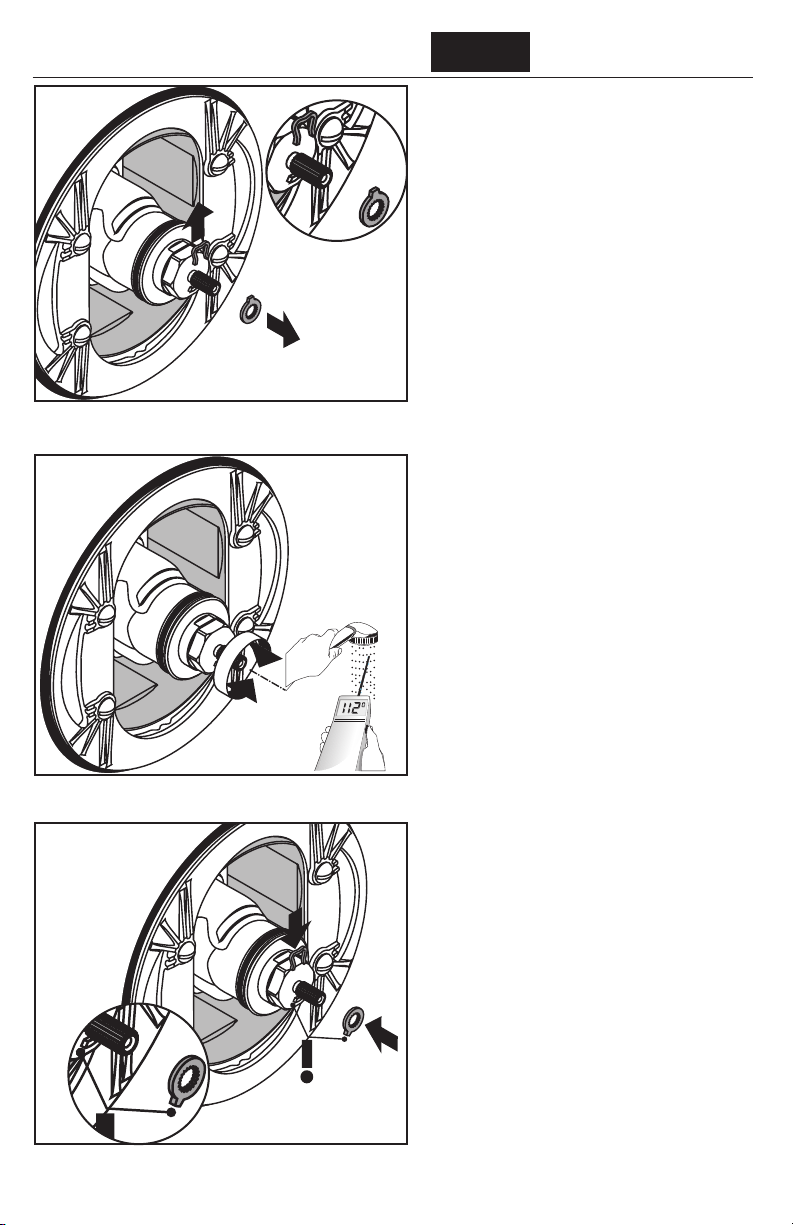 112°