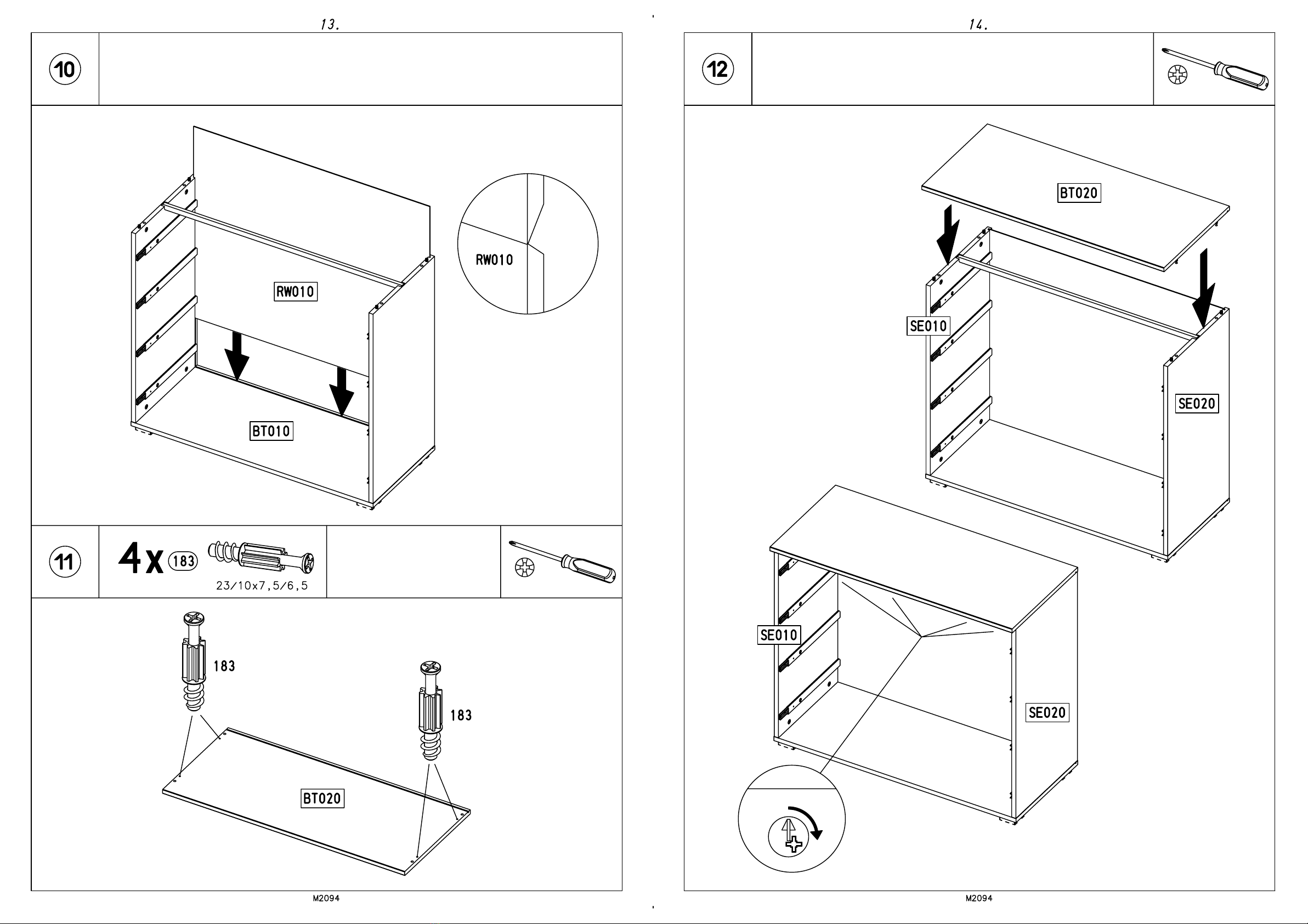 13.

10

RW010

RW010

BT010

11

4x 183

23/10x7,5/6,5

183

183

BT020

M2094

14.

12

BT020

SE010

SE020

SE010

SE020

M2094