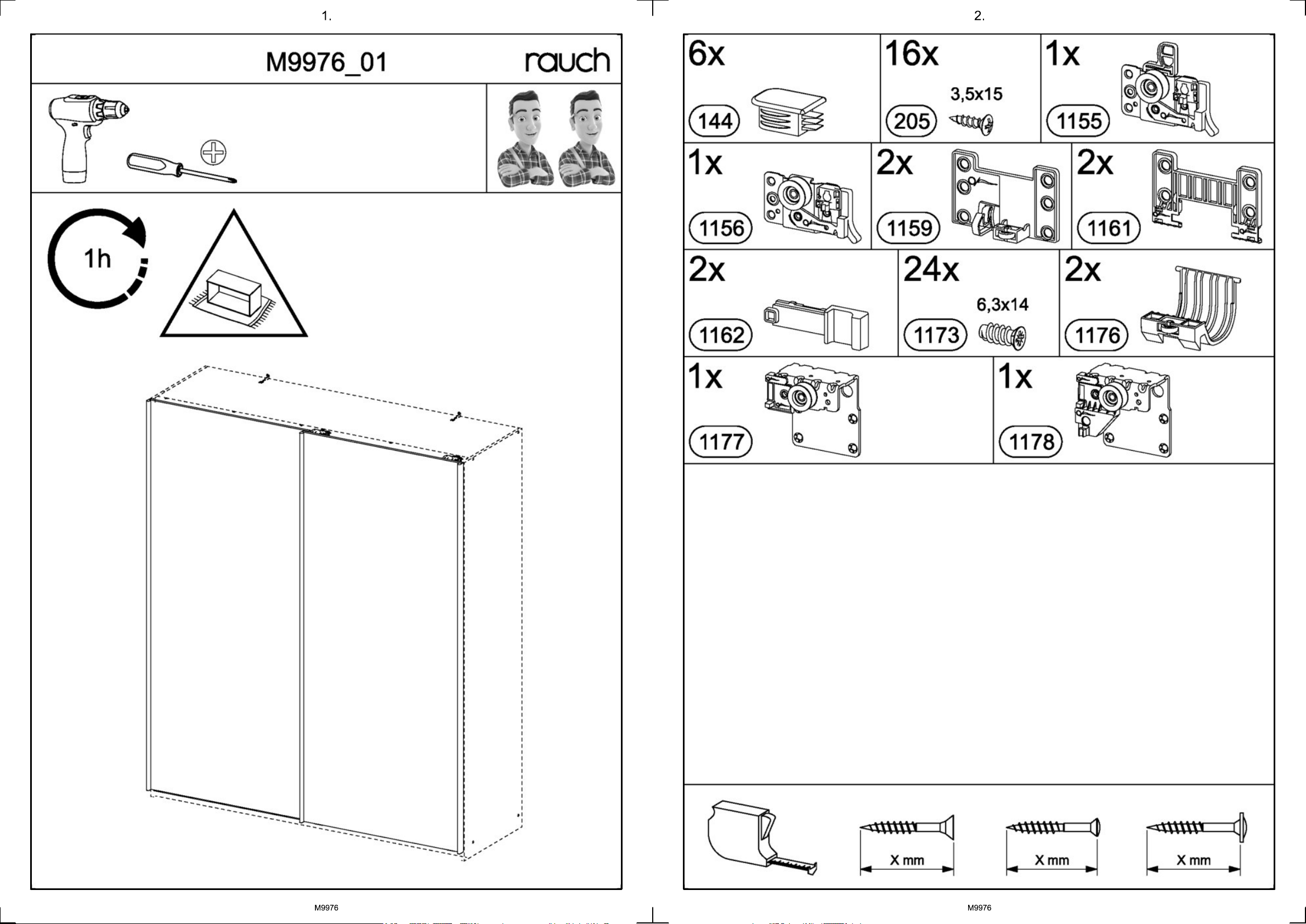 1.

M9976_01 rauch

1h

M9976

2.

6x
144

16x
3,5x15
205

1x
1155

1x
1156

2x
1159

2x
1161

2x
1162

24x
6,3x14
1173

2x
1176

1x
1177

1x
1178

X mm

X mm

X mm

M9976