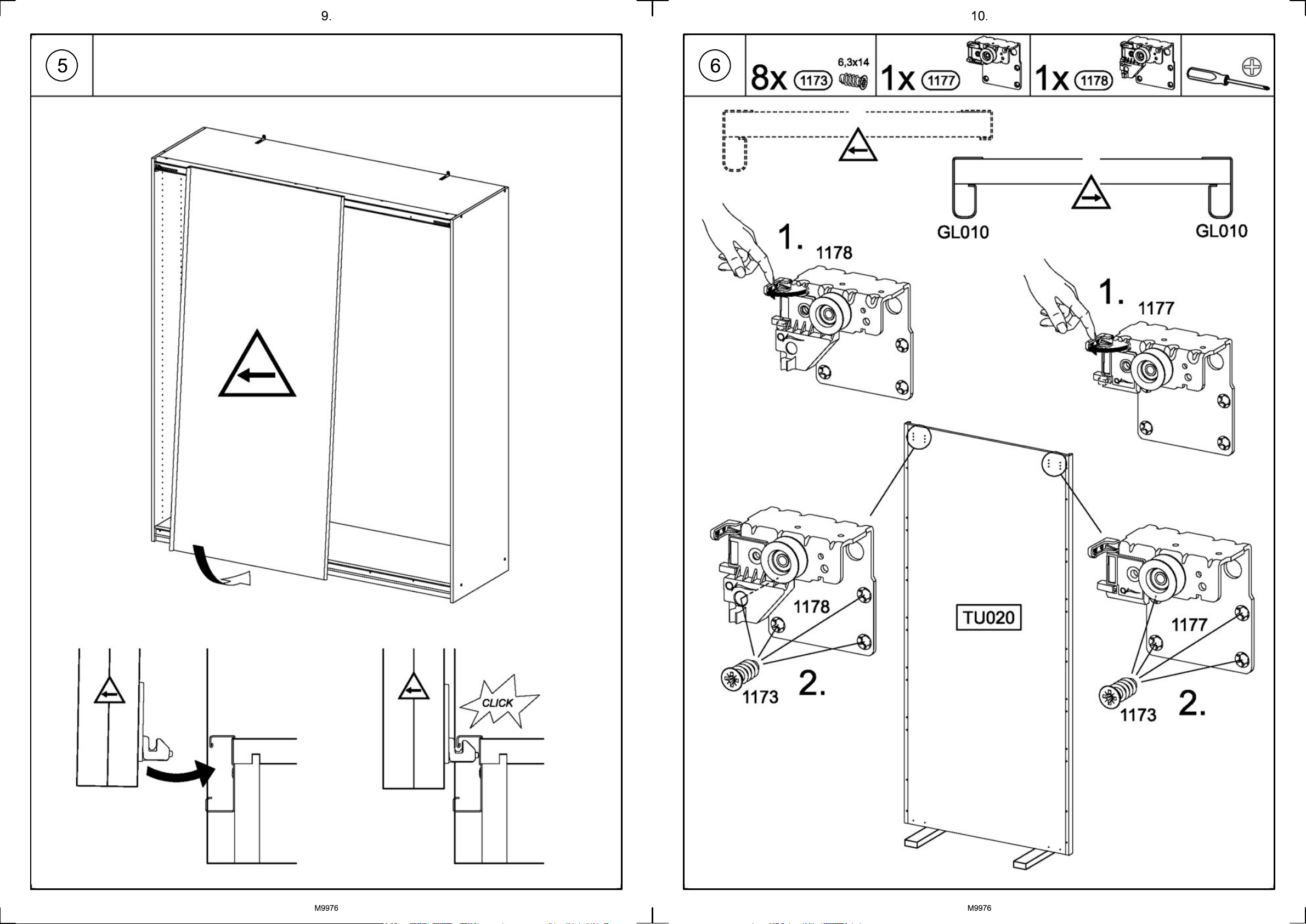 9.

5

CLICK

M9976

10.

6

8x 1173 6,3x14

1x 1177

1x 1178

GL010

GL010

1. 1178

1. 1177

1178

TU020

1177

1173

2.

1173

2.

M9976