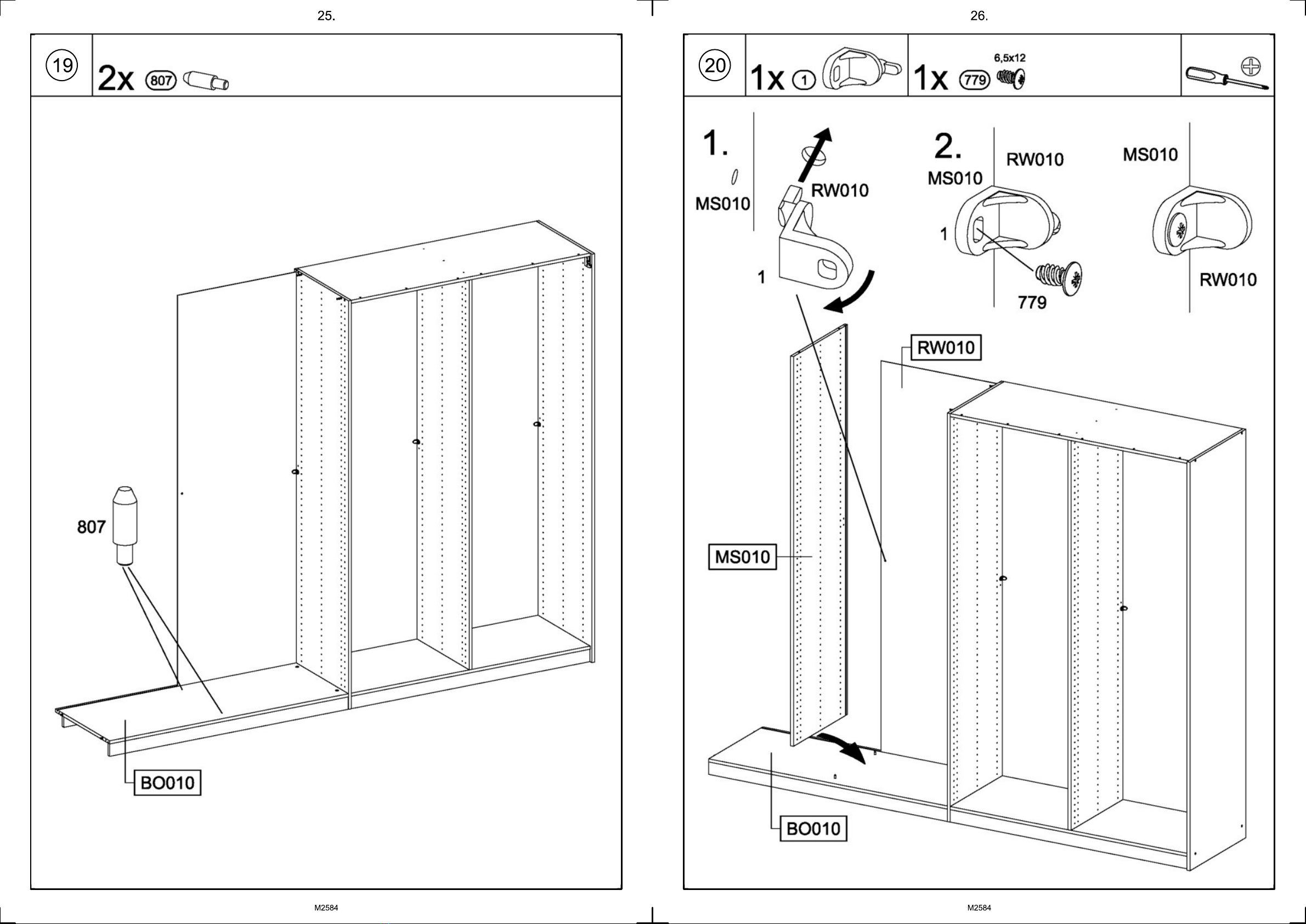 25.

19

2x 807

807

BO010

M2584

26.

20

1x 1

1x 779 6,5x12

1.

MS010

RW010

1

2.

MS010

RW010

1

779

MS010

RW010

RW010

MS010

BO010

M2584